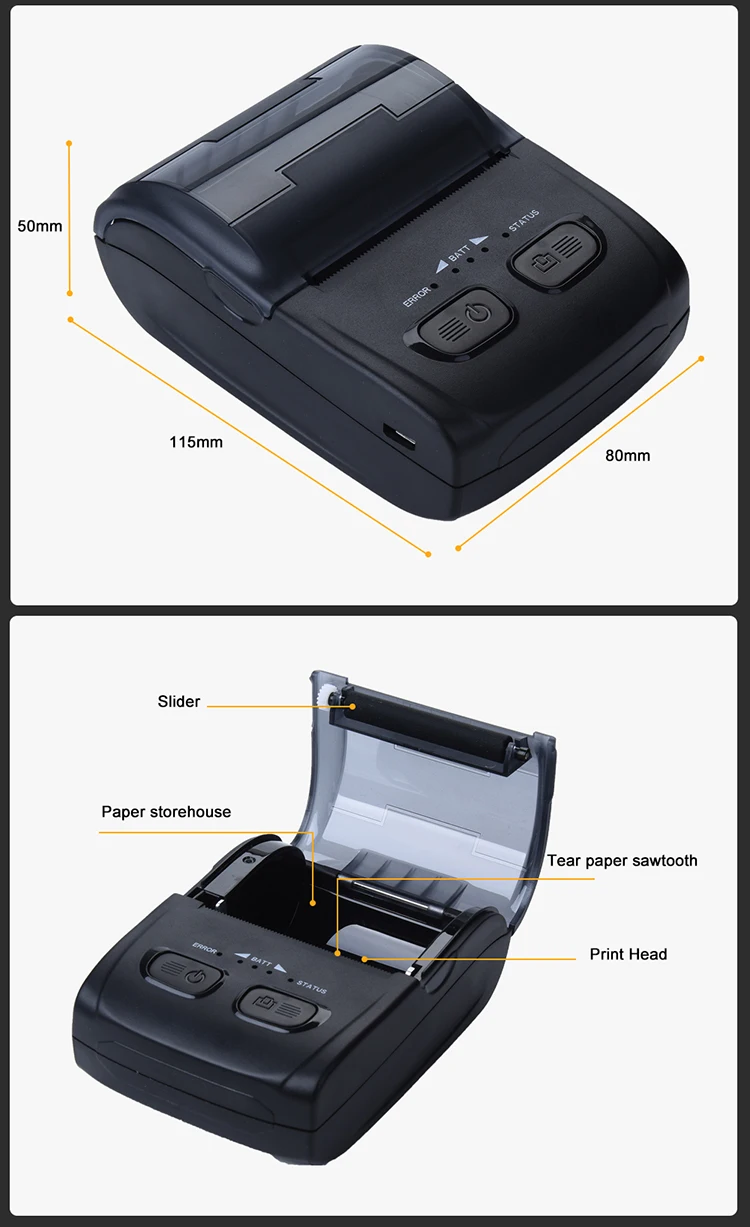 50mm

ERROR
BATT
STATUS

115mm

80mm

Slider

Paper storehouse

Tear paper sawtooth

Print Head

ERROR
BATT
STATUS