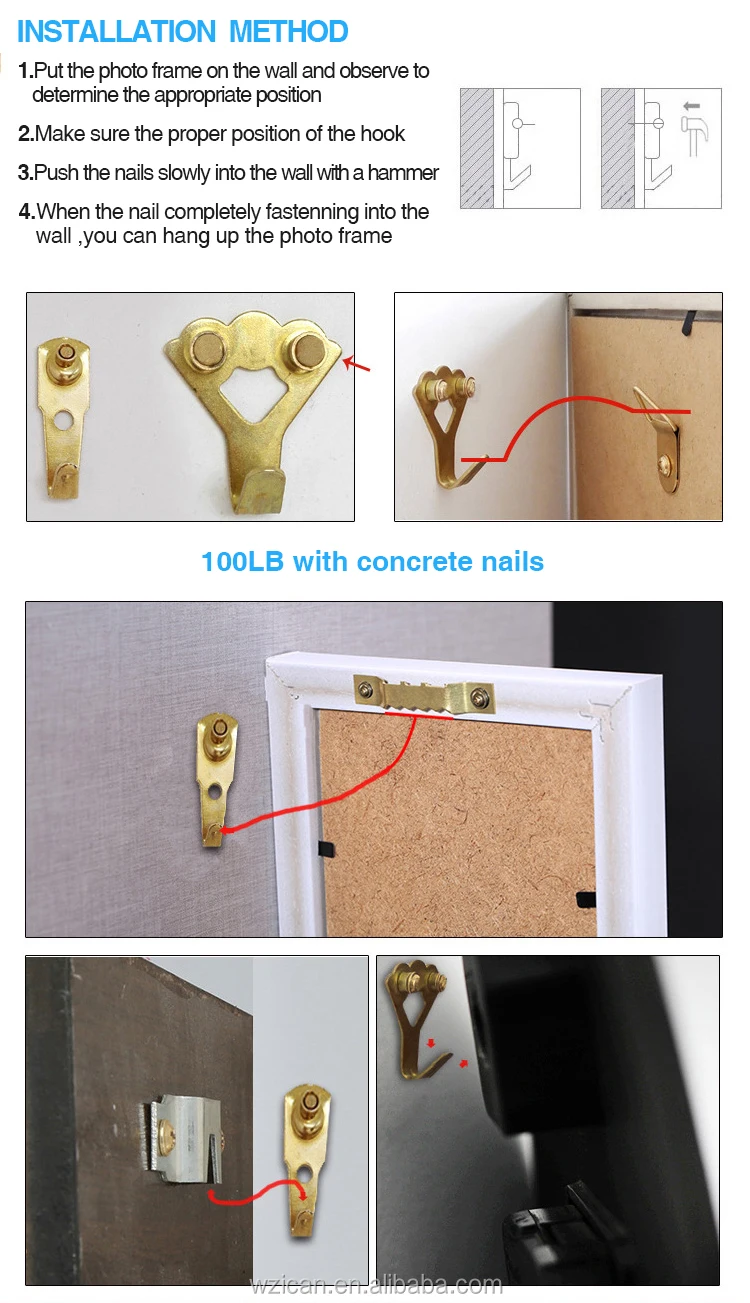 INSTALLATION METHOD

1.Put the photo frame on the wall and observe to determine the appropriate position

2.Make sure the proper position of the hook

3.Push the nails slowly into the wall with a hammer

4.When the nail completely fastenning into the wall ,you can hang up the photo frame

100LB with concrete nails

wzican.en.alibaba.com