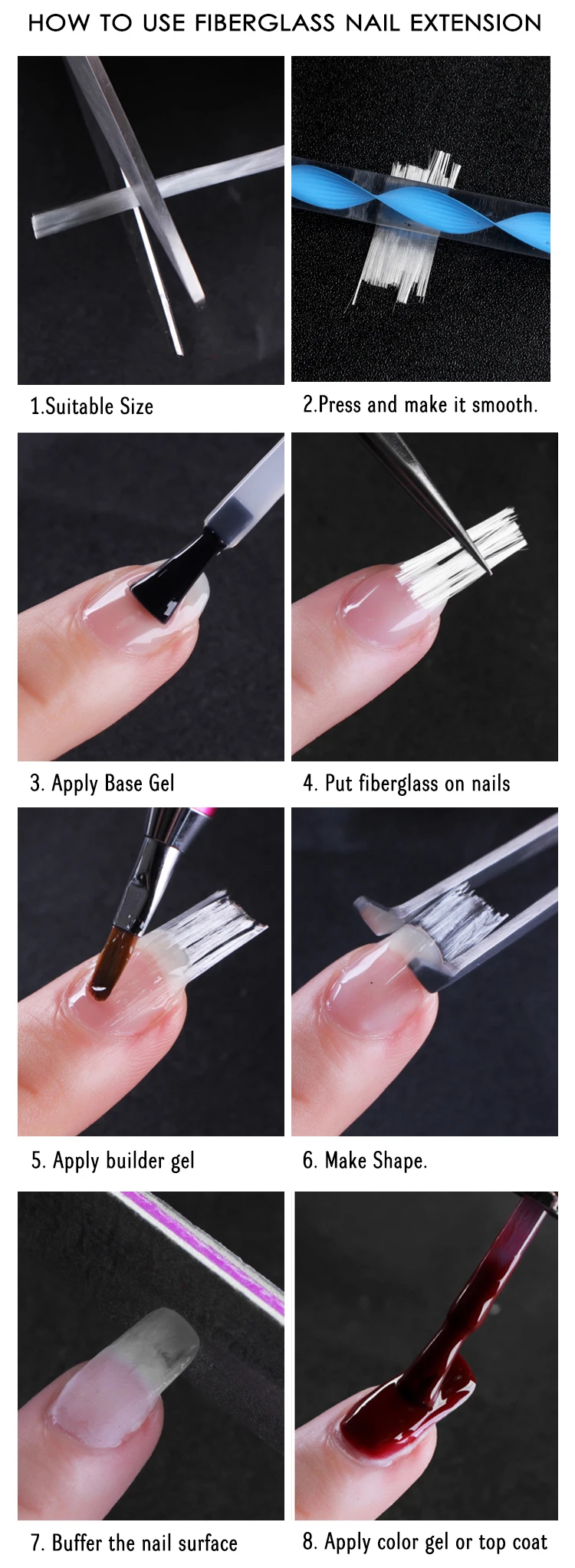 HOW TO USE FIBERGLASS NAIL EXTENSION

1.Suitable Size

2.Press and make it smooth.

3. Apply Base Gel

4. Put fiberglass on nails

5. Apply builder gel

6. Make Shape.

7. Buffer the nail surface

8. Apply color gel or top coat