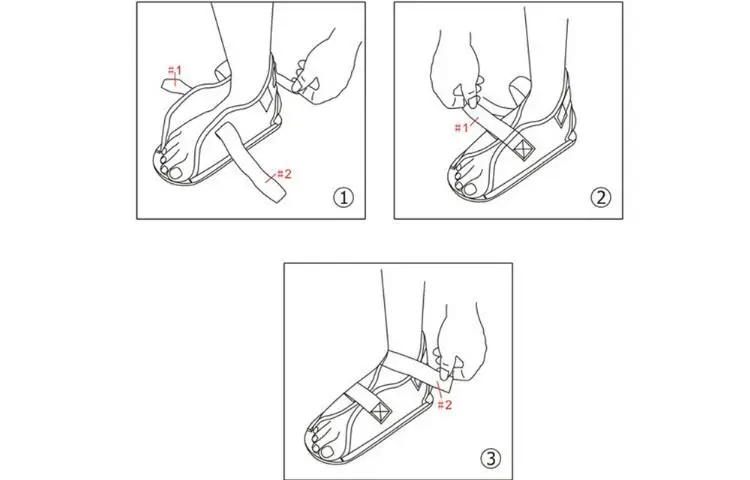 #1
#2
①

#1
②

#2
③