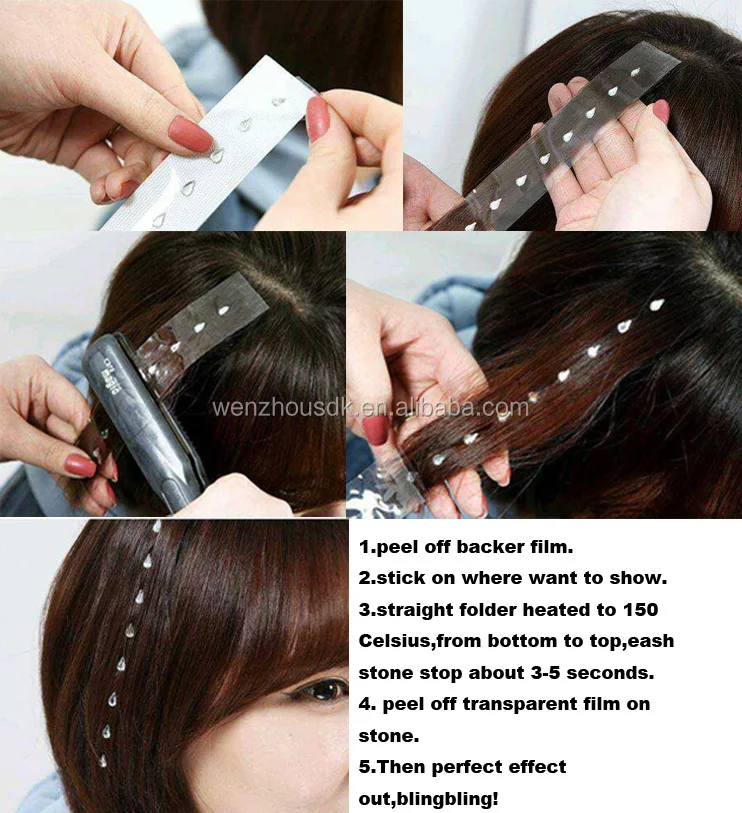 wenzhousdk.en.alibaba.com

1.peel off backer film.
2.stick on where want to show.
3.straight folder heated to 150 Celsius,from bottom to top,eash stone stop about 3-5 seconds.
4. peel off transparent film on stone.
5.Then perfect effect out,blingbling!