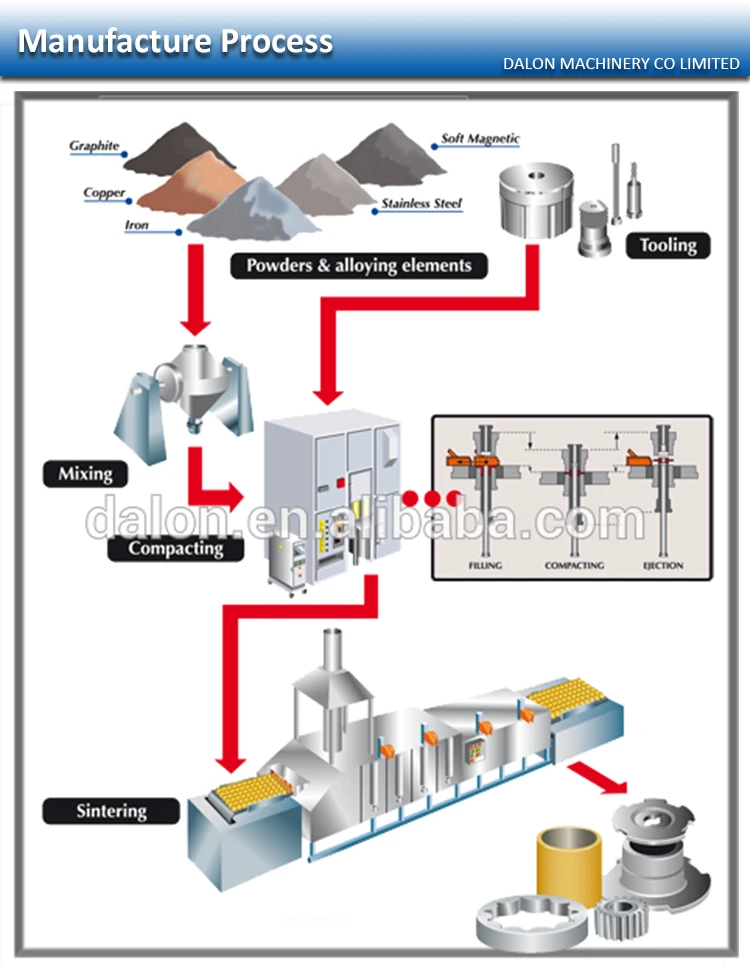 Manufacture Process

DALON MACHINERY CO LIMITED

Graphite

Copper

Iron

Soft Magnetic

Stainless Steel

Powders & alloying elements

Tooling

Mixing

Compacting

dalon.en.alibaba.com

FILLING

COMPACTING

EJECTION

Sintering