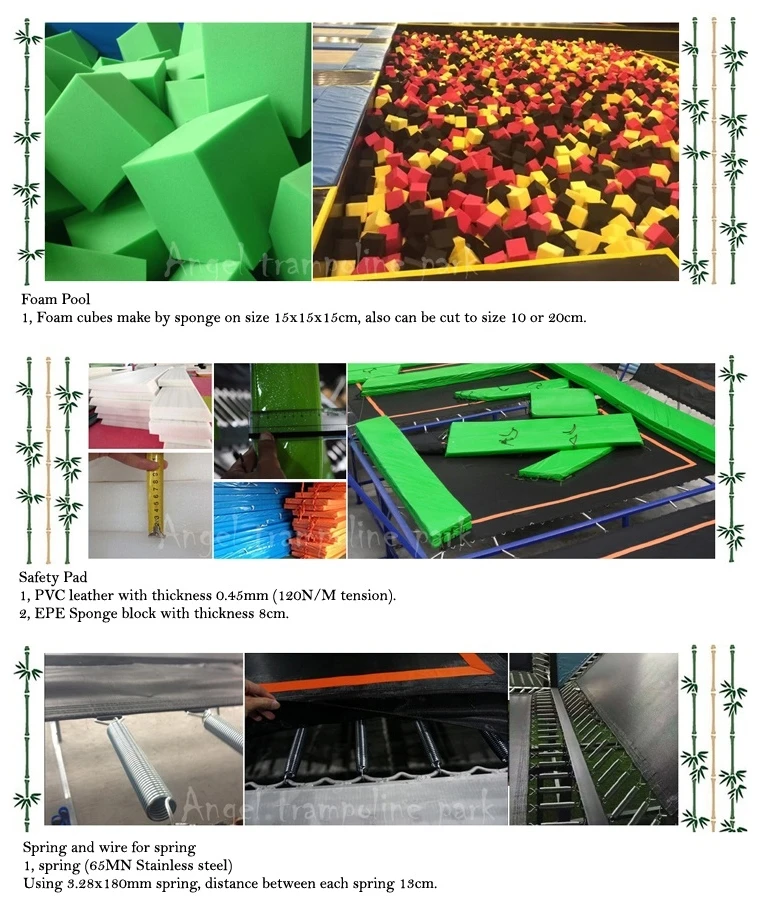 Angel trampoline park

Foam Pool
1, Foam cubes make by sponge on size 15x15x15cm, also can be cut to size 10 or 20cm.

Angel trampoline park

Safety Pad
1, PVC leather with thickness 0.45mm (120N/M tension).
2, EPE Sponge block with thickness 8cm.

Angel trampoline park

Spring and wire for spring
1, spring (65MN Stainless steel)
Using 3.28x180mm spring, distance between each spring 13cm.