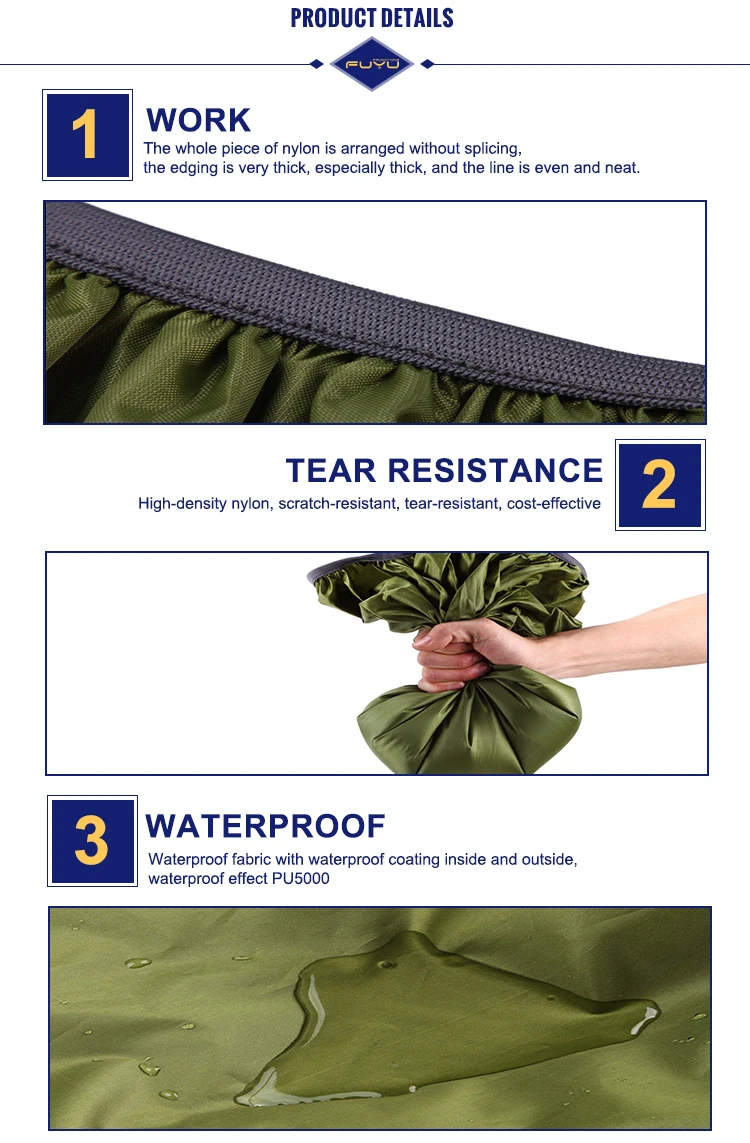 PRODUCT DETAILS

FUYU

1

WORK

The whole piece of nylon is arranged without splicing, the edging is very thick, especially thick, and the line is even and neat.

TEAR RESISTANCE

2

High-density nylon, scratch-resistant, tear-resistant, cost-effective

3

WATERPROOF

Waterproof fabric with waterproof coating inside and outside, waterproof effect PU5000