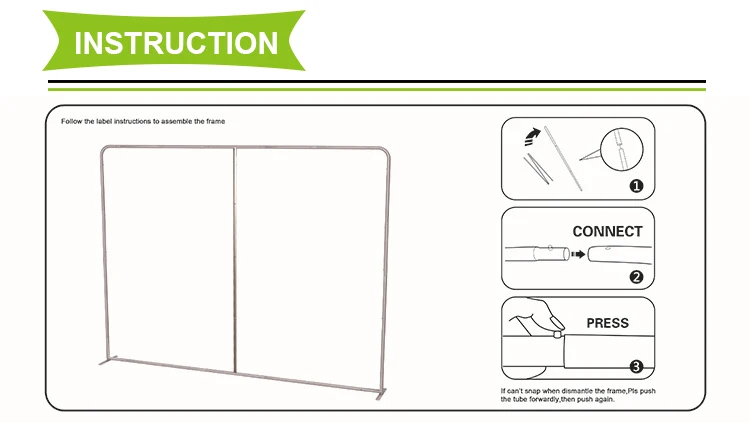 INSTRUCTION

Follow the label instructions to assemble the frame

1

CONNECT

2

PRESS

3

If can't snap when dismantle the frame,Pls push the tube forwardly,then push again.