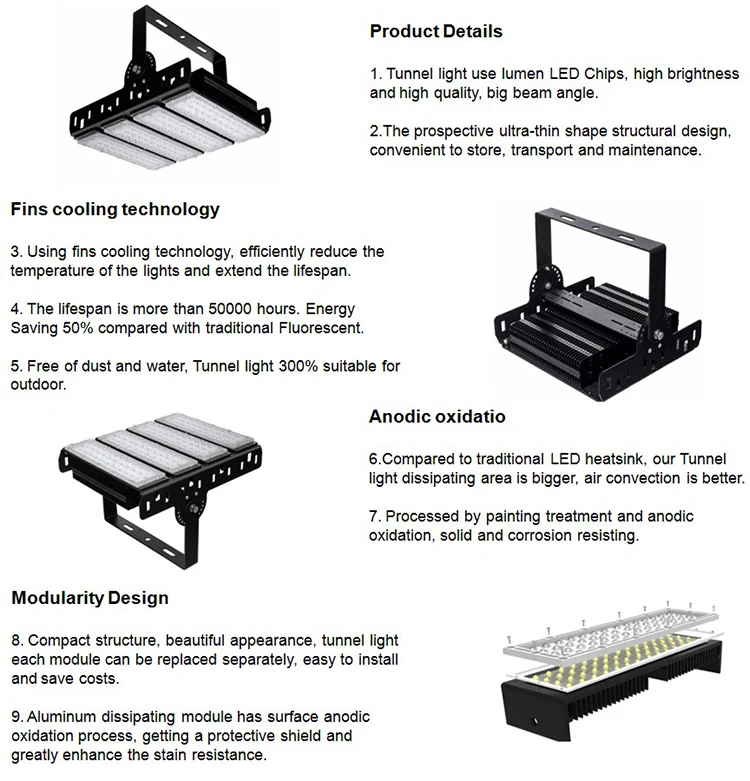 Product Details

1. Tunnel light use lumen LED Chips, high brightness and high quality, big beam angle.

2.The prospective ultra-thin shape structural design, convenient to store, transport and maintenance.

Fins cooling technology

3. Using fins cooling technology, efficiently reduce the temperature of the lights and extend the lifespan.

4. The lifespan is more than 50000 hours. Energy Saving 50% compared with traditional Fluorescent.

5. Free of dust and water, Tunnel light 300% suitable for outdoor.

Anodic oxidatio

6.Compared to traditional LED heatsink, our Tunnel light dissipating area is bigger, air convection is better.

7. Processed by painting treatment and anodic oxidation, solid and corrosion resisting.

Modularity Design

8. Compact structure, beautiful appearance, tunnel light each module can be replaced separately, easy to install and save costs.

9. Aluminum dissipating module has surface anodic oxidation process, getting a protective shield and greatly enhance the stain resistance.