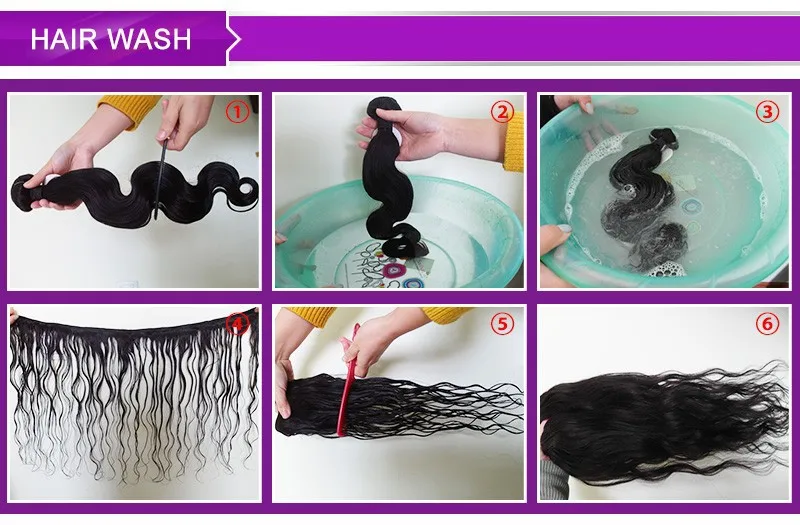 HAIR WASH

①

②

③

④

⑤

⑥