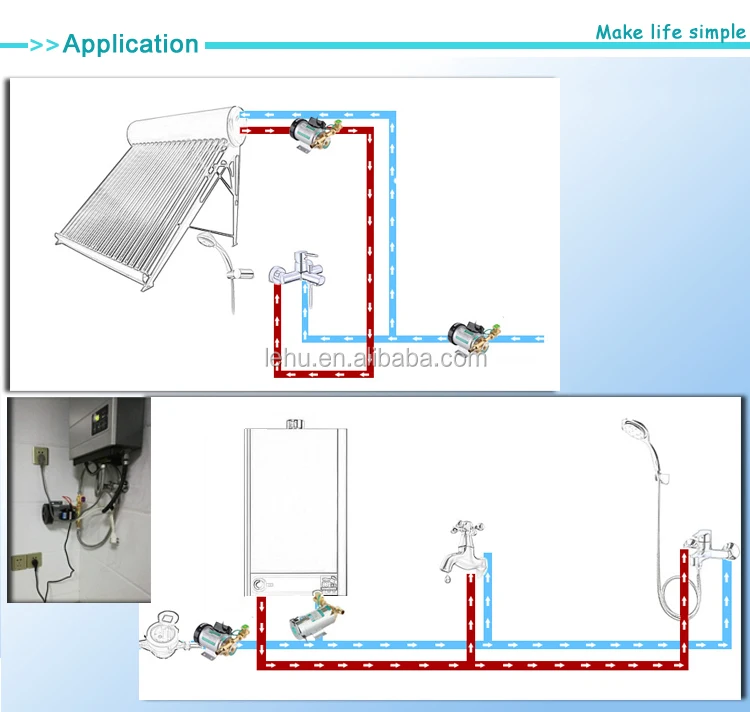 >>Application

Make life simple

lehu.en.alibaba.com