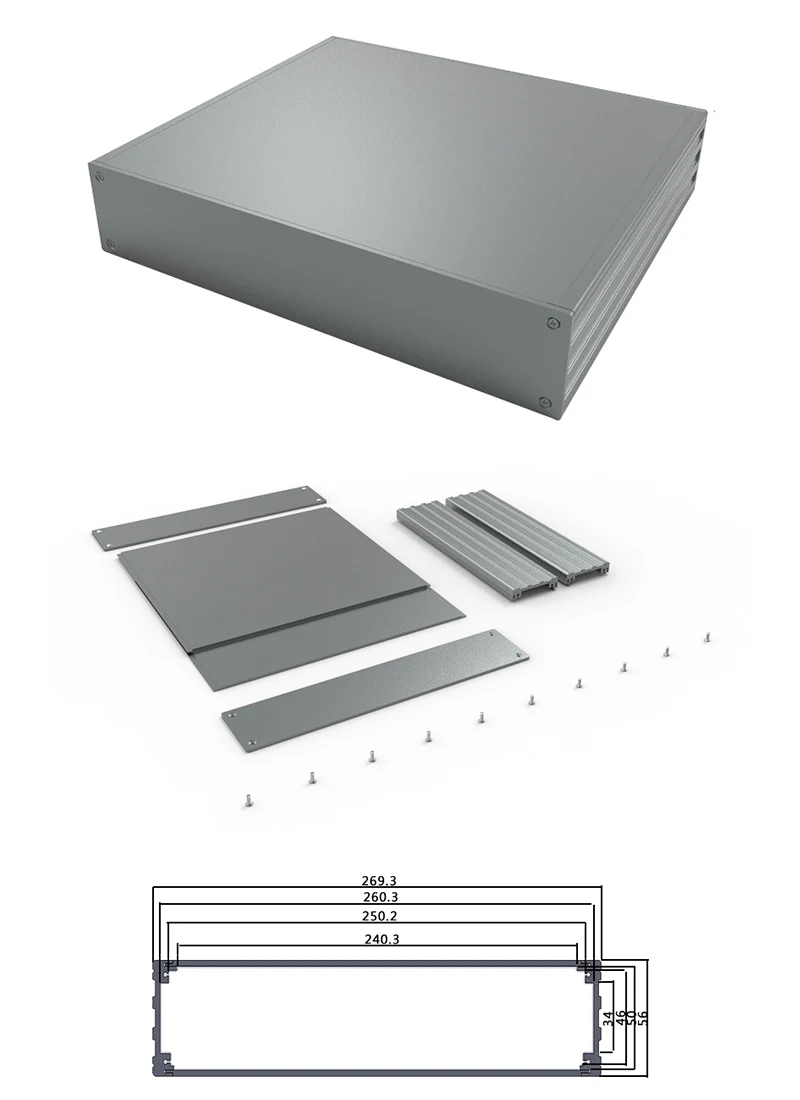 269.3
260.3
250.2
240.3
34
46
50
56