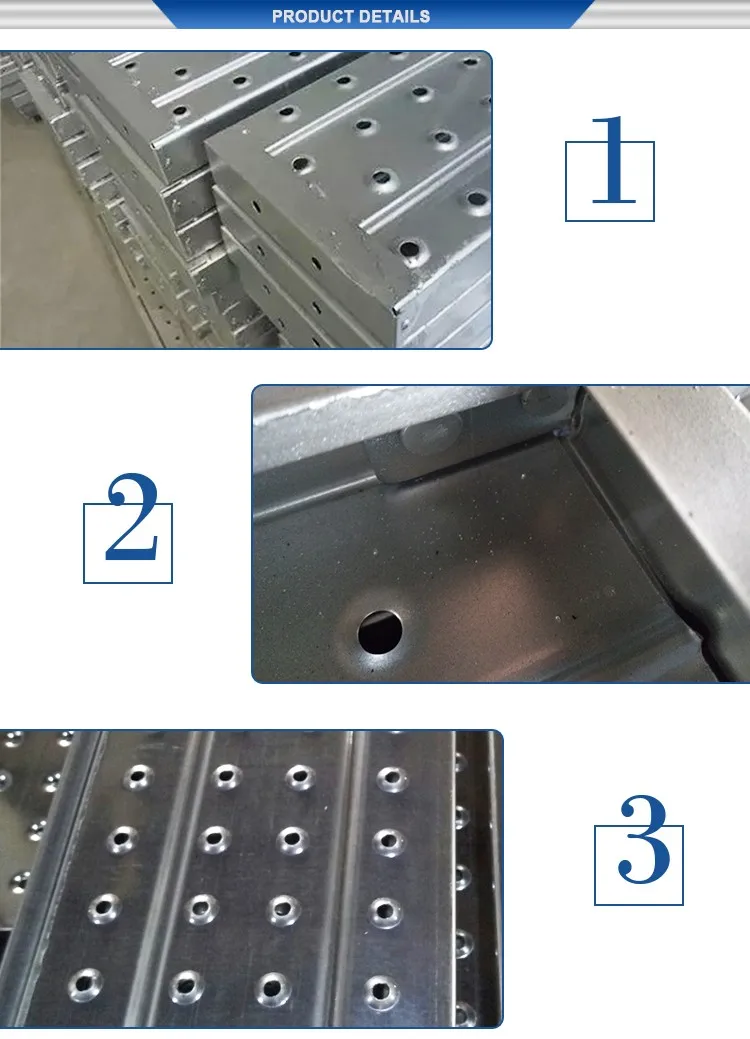 PRODUCT DETAILS

1

2

3