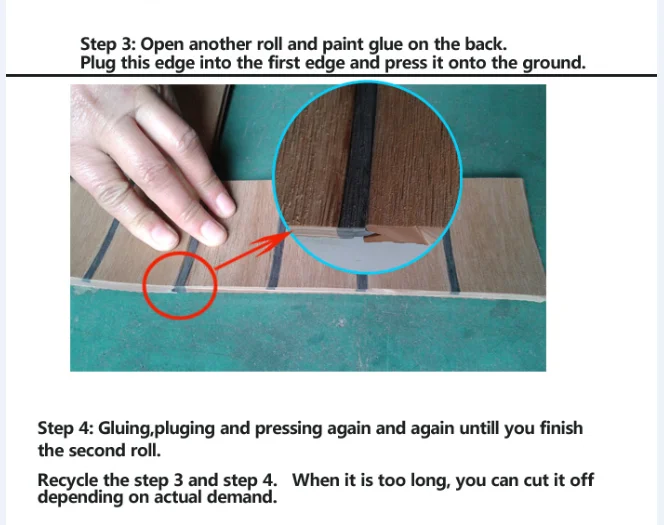 Step 3: Open another roll and paint glue on the back.
Plug this edge into the first edge and press it onto the ground.

Step 4: Gluing,pluging and pressing again and again untill you finish the second roll.

Recycle the step 3 and step 4. When it is too long, you can cut it off depending on actual demand.