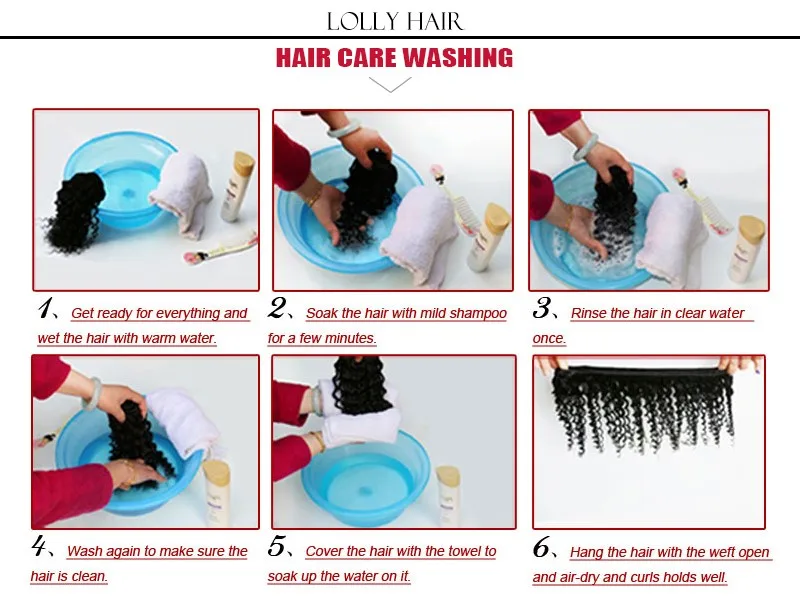 LOLLY HAIR

HAIR CARE WASHING

1、Get ready for everything and wet the hair with warm water.

2、Soak the hair with mild shampoo for a few minutes.

3、Rinse the hair in clear water once.

4、Wash again to make sure the hair is clean.

5、Cover the hair with the towel to soak up the water on it.

6、Hang the hair with the weft open and air-dry and curls holds well.