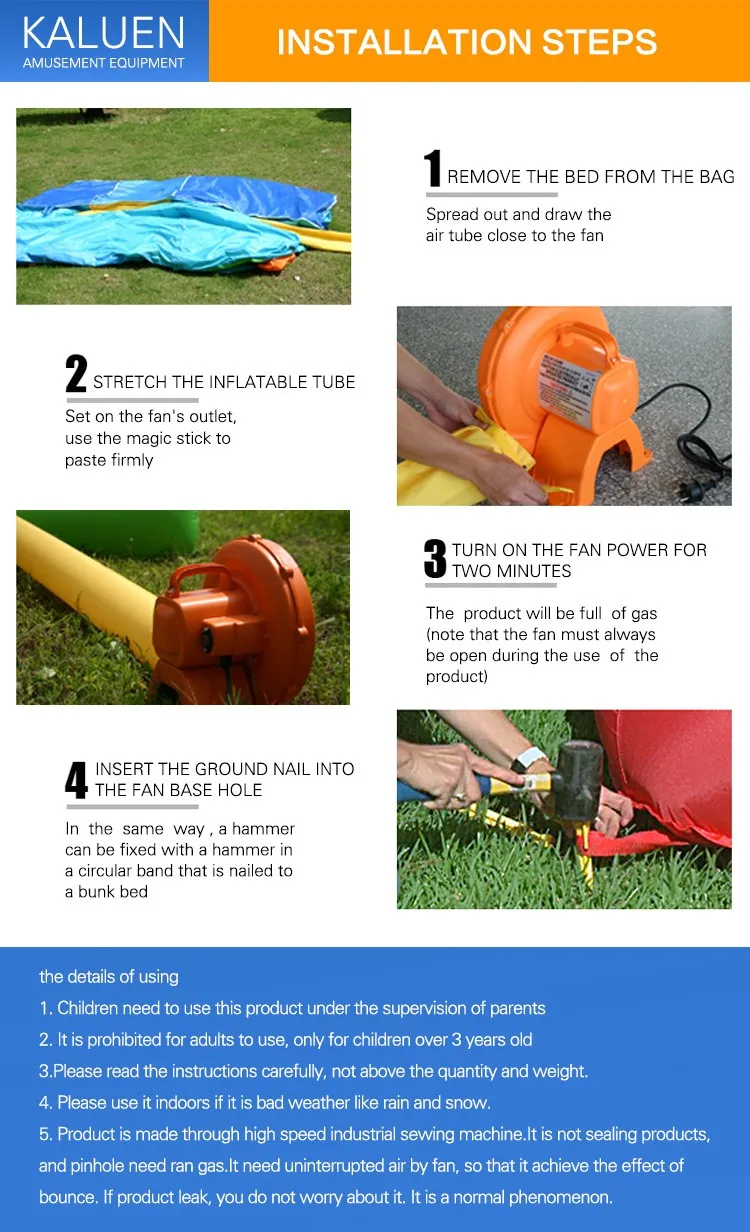 KALUEN
AMUSEMENT EQUIPMENT

INSTALLATION STEPS

1 REMOVE THE BED FROM THE BAG

Spread out and draw the air tube close to the fan

2 STRETCH THE INFLATABLE TUBE

Set on the fan's outlet, use the magic stick to paste firmly

3 TURN ON THE FAN POWER FOR TWO MINUTES

The product will be full of gas (note that the fan must always be open during the use of the product)

4 INSERT THE GROUND NAIL INTO THE FAN BASE HOLE

In the same way , a hammer can be fixed with a hammer in a circular band that is nailed to a bunk bed

the details of using
1. Children need to use this product under the supervision of parents
2. It is prohibited for adults to use, only for children over 3 years old
3.Please read the instructions carefully, not above the quantity and weight.
4. Please use it indoors if it is bad weather like rain and snow.
5. Product is made through high speed industrial sewing machine.It is not sealing products, and pinhole need ran gas.It need uninterrupted air by fan, so that it achieve the effect of bounce. If product leak, you do not worry about it. It is a normal phenomenon.