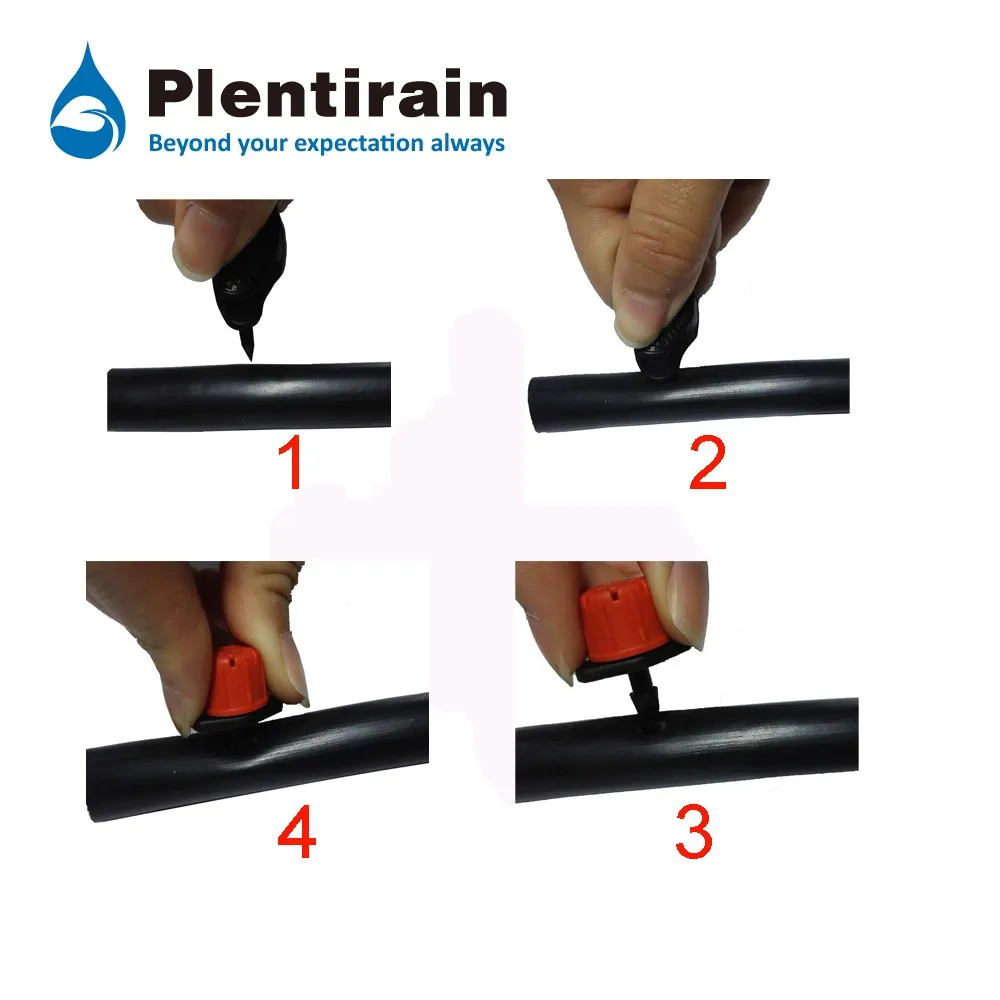 Plentirain
Beyond your expectation always

1

2

4

3