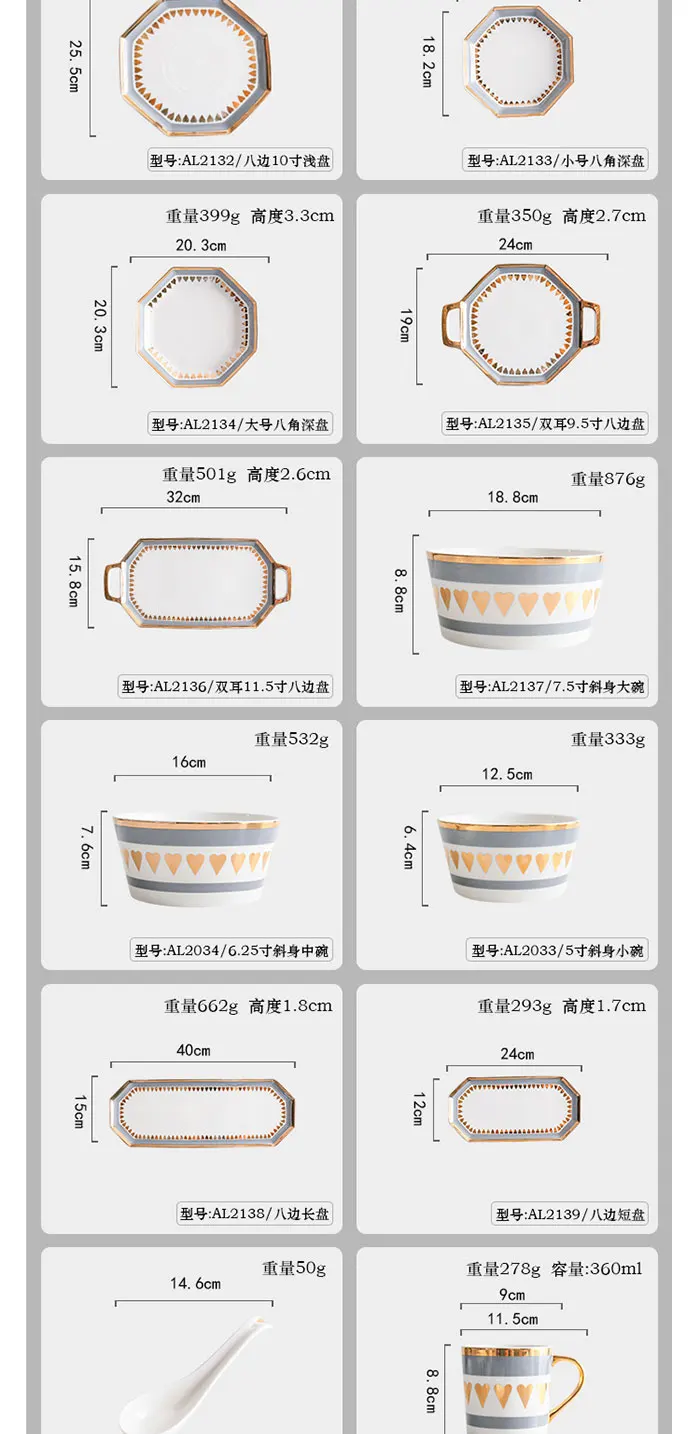 25.5cm
型号:AL2132/八边10寸浅盘

18.2cm
型号:AL2133/小号八角深盘

重量399g 高度3.3cm
20.3cm
20.3cm
型号:AL2134/大号八角深盘

重量350g 高度2.7cm
24cm
19cm
型号:AL2135/双耳9.5寸八边盘

重量501g 高度2.6cm
32cm
15.8cm
型号:AL2136/双耳11.5寸八边盘

重量876g
18.8cm
8.8cm
型号:AL2137/7.5寸斜身大碗

重量532g
16cm
7.6cm
型号:AL2034/6.25寸斜身中碗

重量333g
12.5cm
6.4cm
型号:AL2033/5寸斜身小碗

重量662g 高度1.8cm
40cm
15cm
型号:AL2138/八边长盘

重量293g 高度1.7cm
24cm
12cm
型号:AL2139/八边短盘

重量50g
14.6cm

重量278g 容量:360ml
9cm
11.5cm
8.8cm