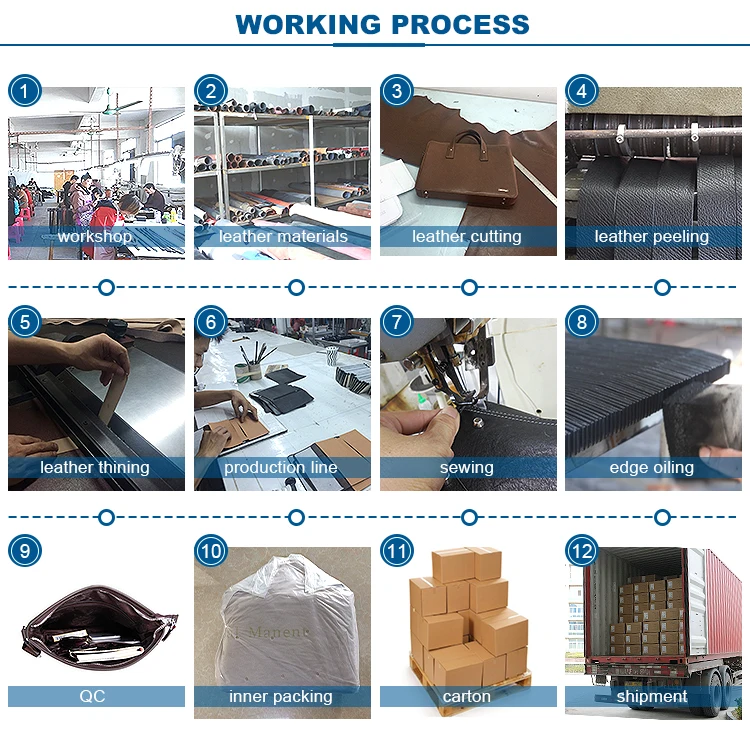 WORKING PROCESS

1
workshop

2
leather materials

3
leather cutting

4
leather peeling

5
leather thining

6
production line

7
sewing

8
edge oiling

9
QC

10
J. Manent
inner packing

11
carton

12
shipment