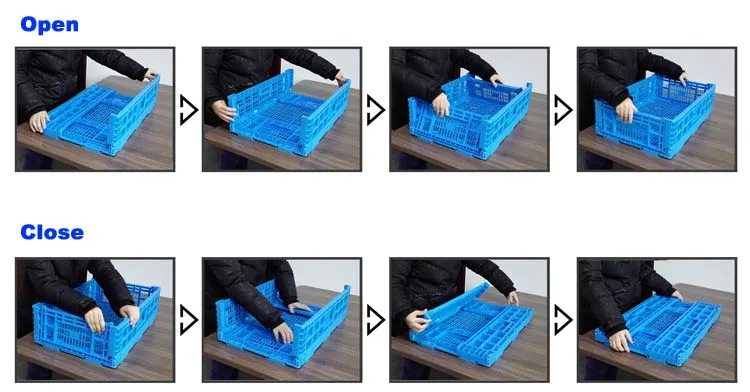 Open

Close