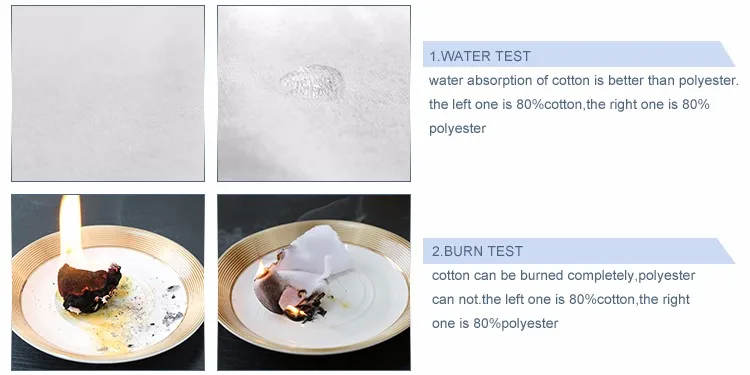 1.WATER TEST

water absorption of cotton is better than polyester. the left one is 80%cotton,the right one is 80% polyester

2.BURN TEST

cotton can be burned completely,polyester can not.the left one is 80%cotton,the right one is 80%polyester