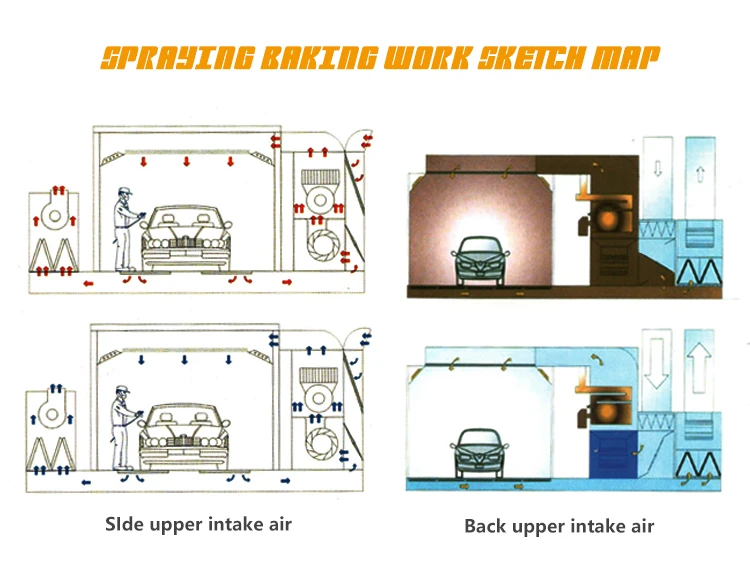 SPRAYING BAKING WORK SKETCH MAP

SIde upper intake air

Back upper intake air