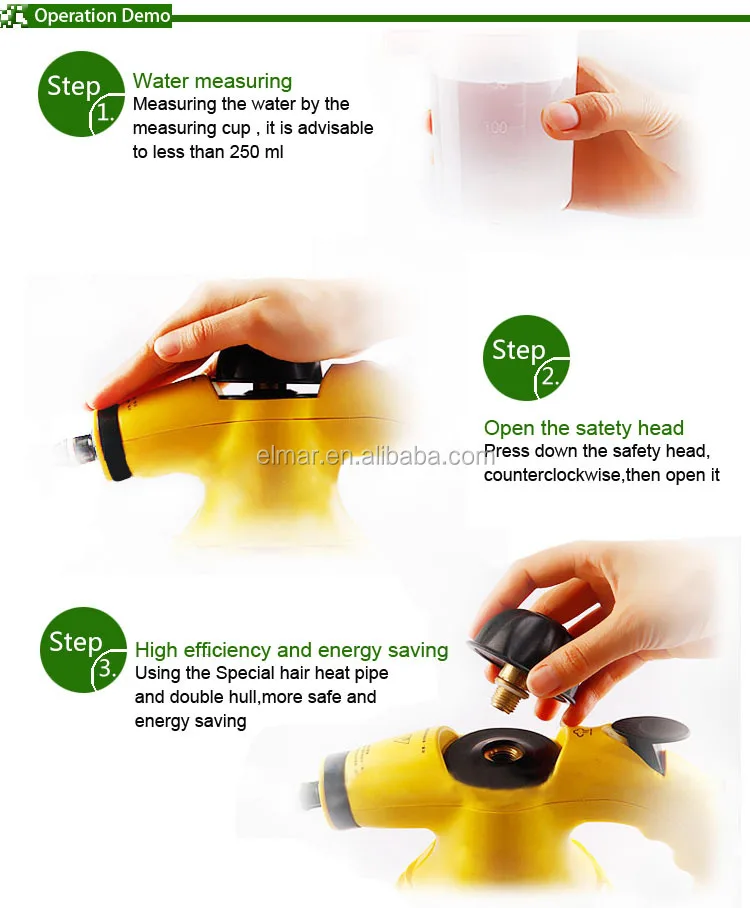 Operation Demo

Step 1.

Water measuring
Measuring the water by the measuring cup , it is advisable to less than 250 ml

100

Step 2.

Open the satety head
Press down the safety head, counterclockwise,then open it

elmar.en.alibaba.com

Step 3.

High efficiency and energy saving
Using the Special hair heat pipe and double hull,more safe and energy saving