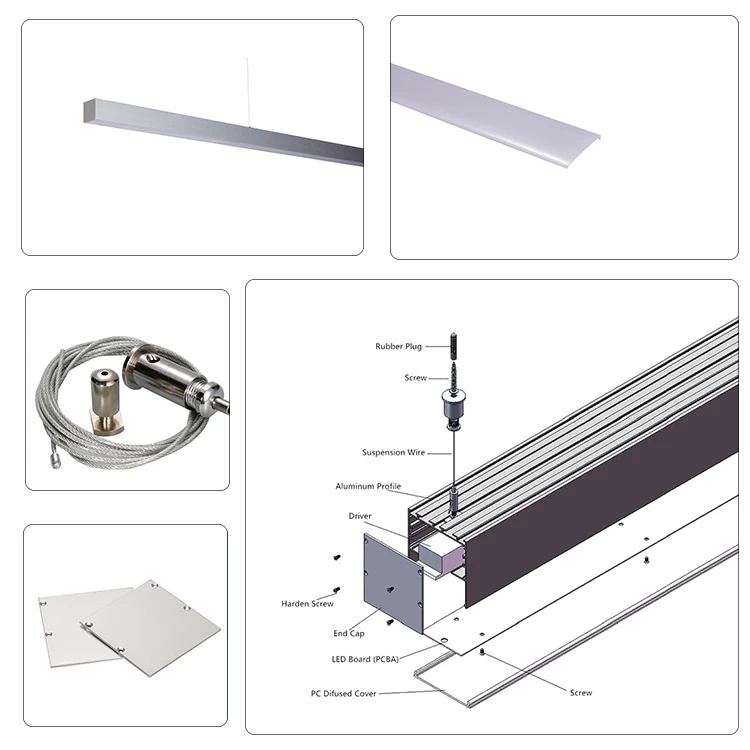 Rubber Plug
Screw
Suspension Wire
Aluminum Profile
Driver
Harden Screw
End Cap
LED Board (PCBA)
PC Difused Cover
Screw