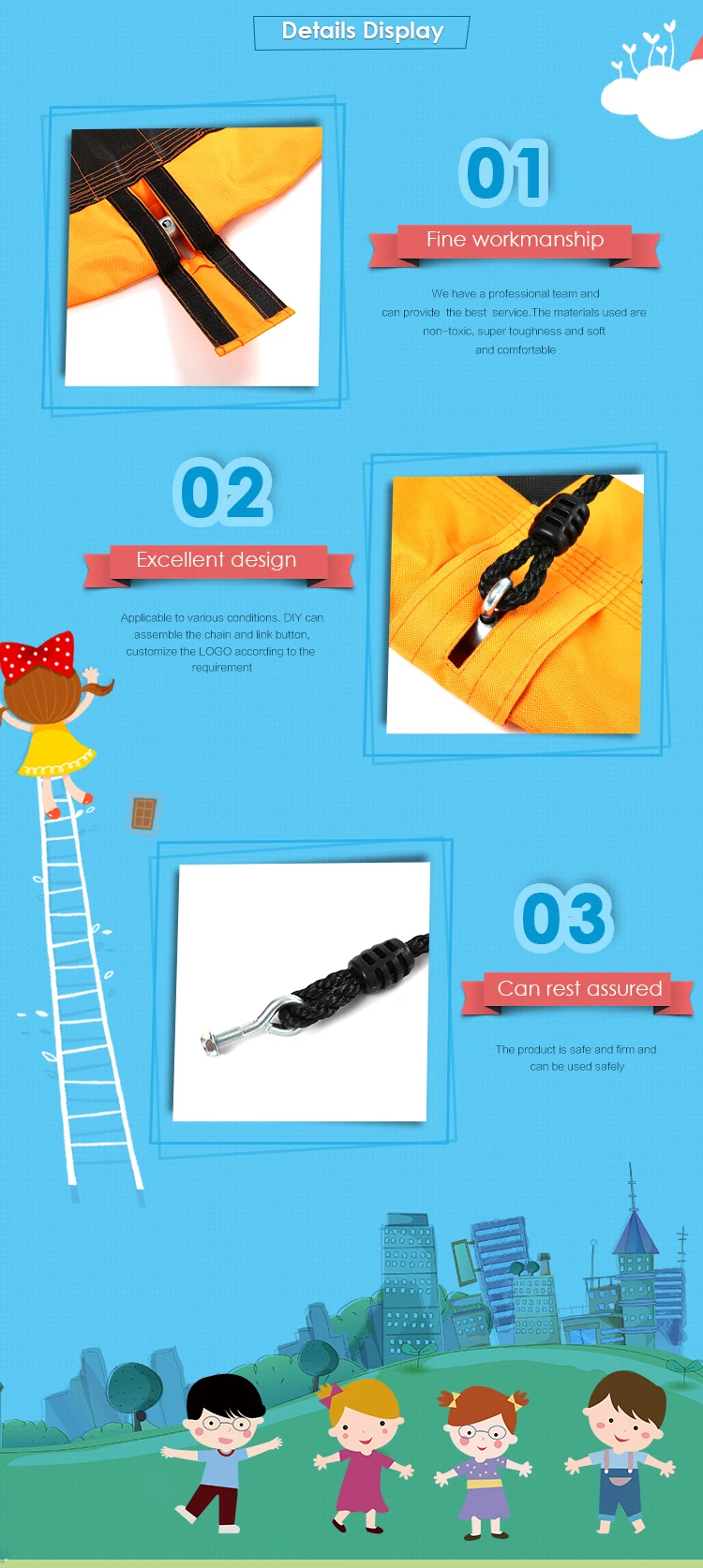 Details Display

01

Fine workmanship

We have a professional team and can provide the best service.The materials used are non-toxic, super toughness and soft and comfortable

02

Excellent design

Applicable to various conditions. DIY can assemble the chain and link button, customize the LOGO according to the requirement

03

Can rest assured

The product is safe and firm and can be used safely