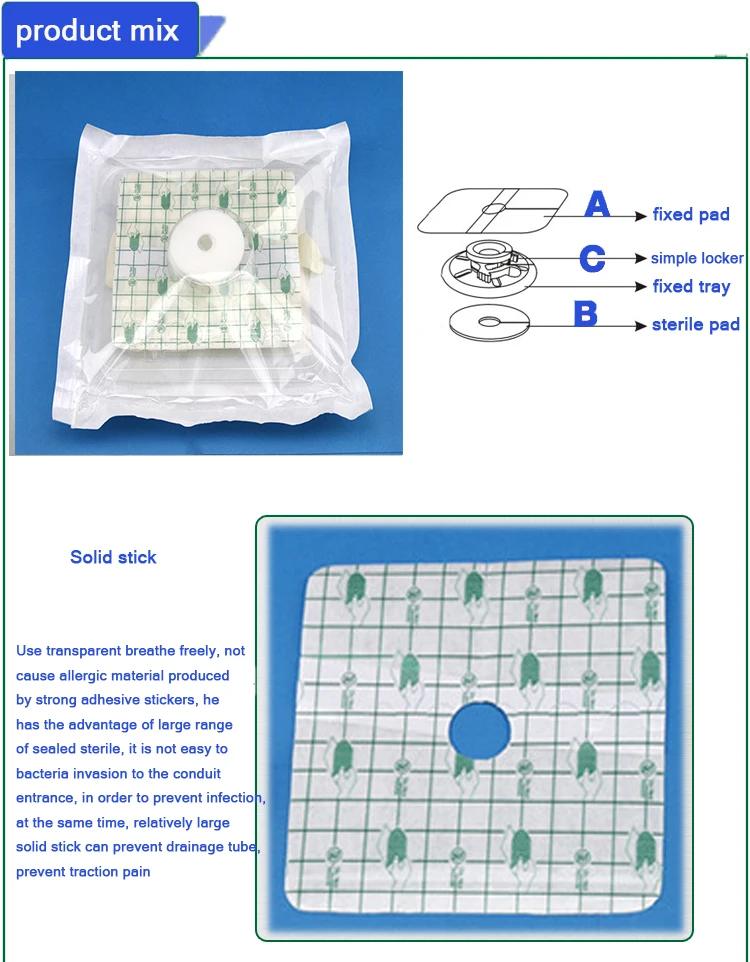 product mix

A fixed pad
C simple locker
fixed tray
B sterile pad

Solid stick

Use transparent breathe freely, not cause allergic material produced by strong adhesive stickers, he has the advantage of large range of sealed sterile, it is not easy to bacteria invasion to the conduit entrance, in order to prevent infection, at the same time, relatively large solid stick can prevent drainage tube, prevent traction pain