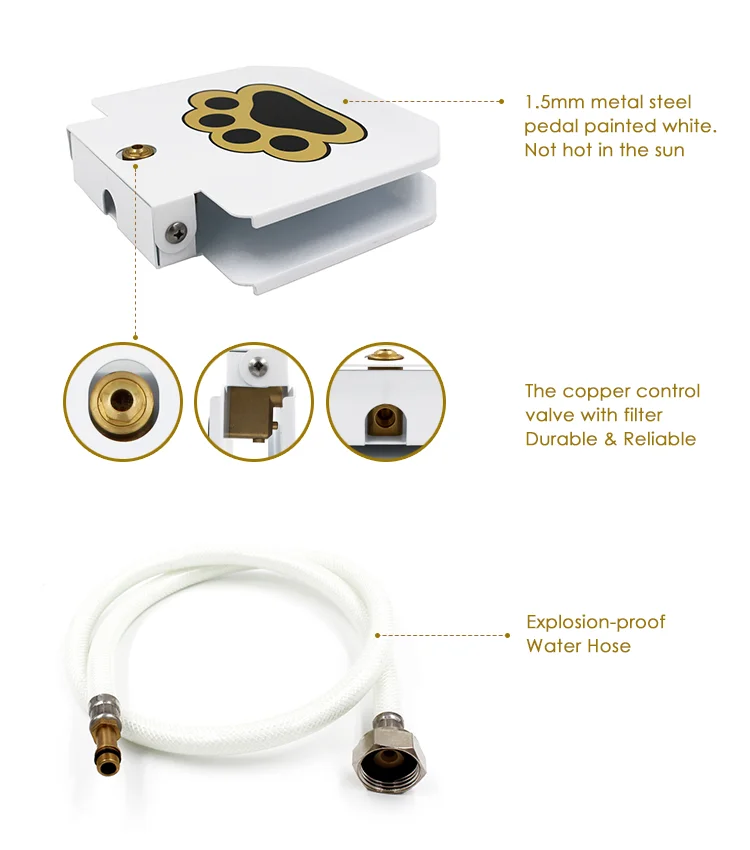 1.5mm metal steel pedal painted white. Not hot in the sun

The copper control valve with filter Durable & Reliable

Explosion-proof Water Hose