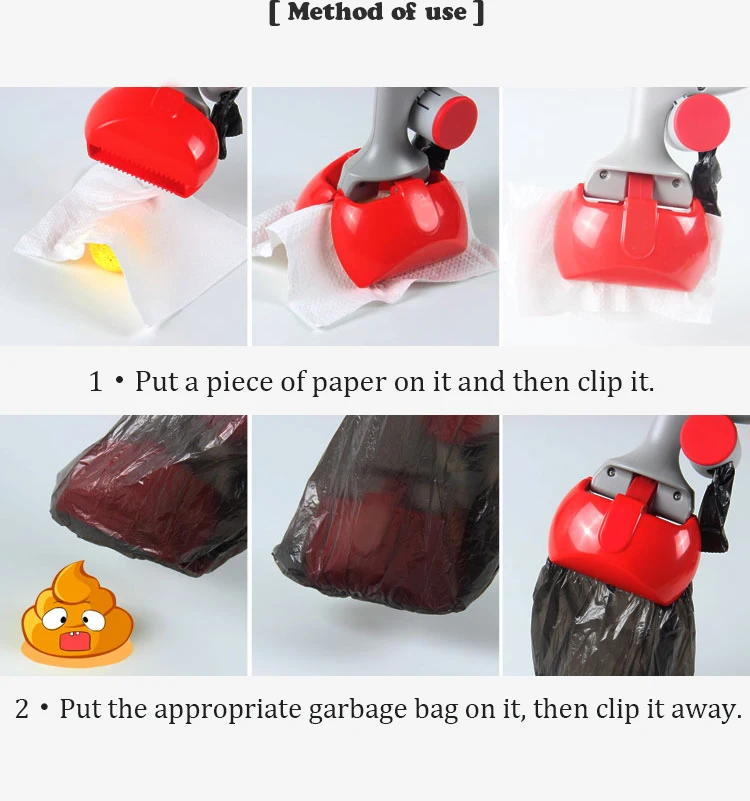 [ Method of use ]

1 • Put a piece of paper on it and then clip it.

2 • Put the appropriate garbage bag on it, then clip it away.