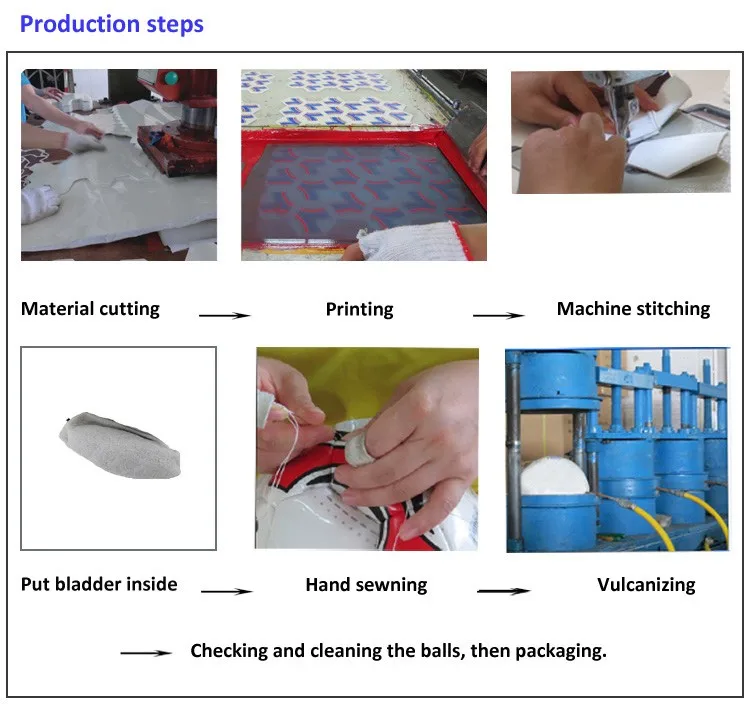 Production steps

Material cutting → Printing → Machine stitching

Put bladder inside → Hand sewning → Vulcanizing

→ Checking and cleaning the balls, then packaging.