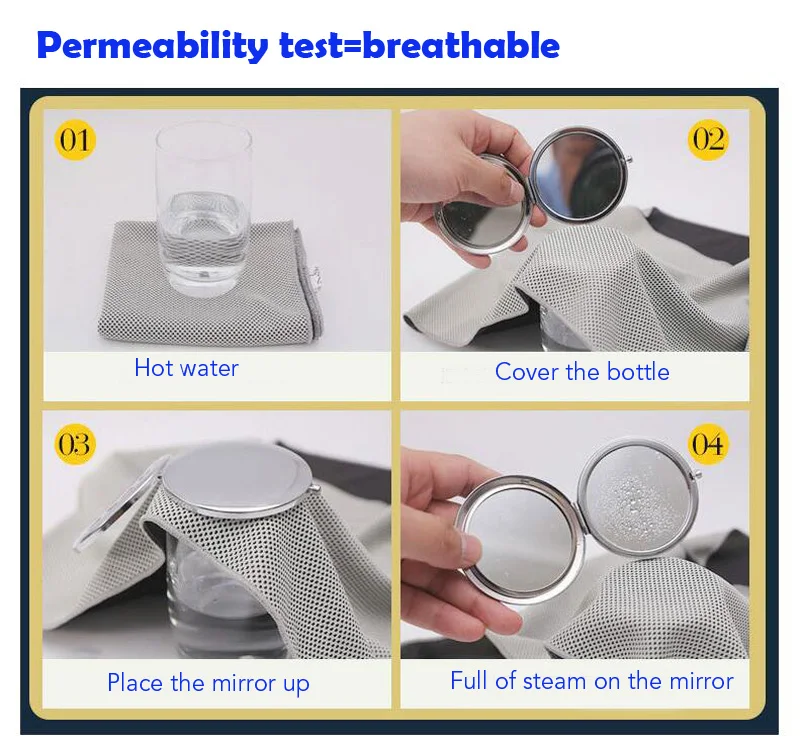 Permeability test=breathable

01

Hot water

02

Cover the bottle

03

Place the mirror up

04

Full of steam on the mirror