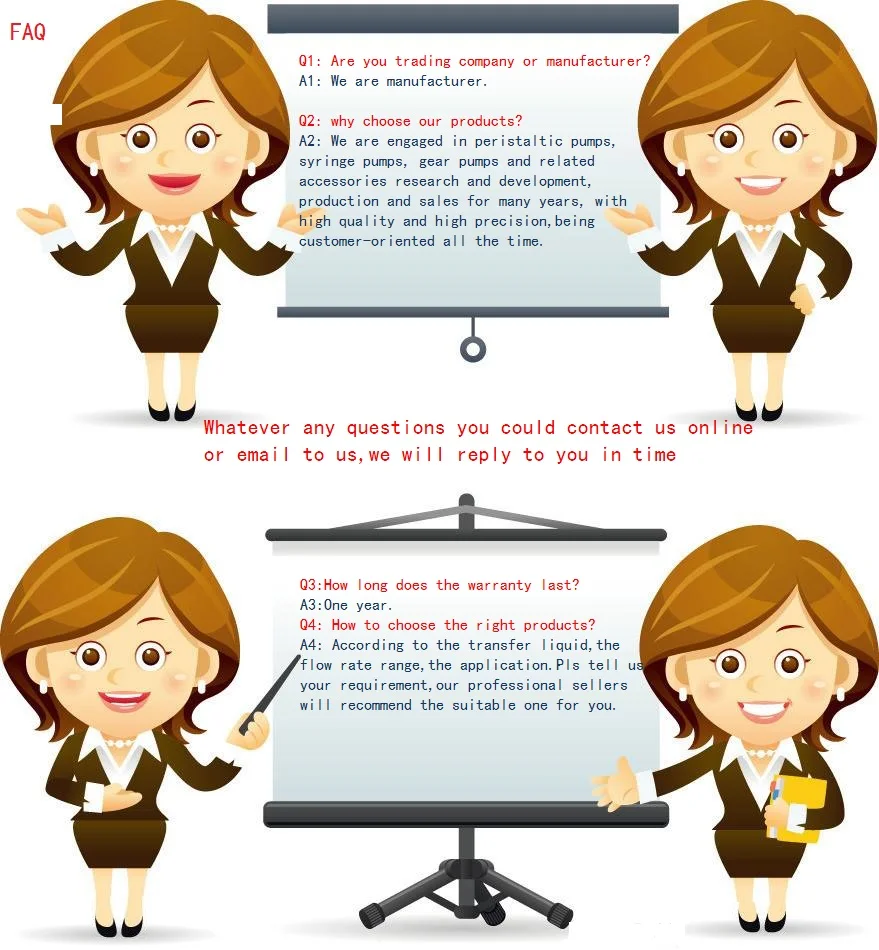 FAQ

Q1: Are you trading company or manufacturer?
A1: We are manufacturer.

Q2: why choose our products?
A2: We are engaged in peristaltic pumps, syringe pumps, gear pumps and related accessories research and development, production and sales for many years, with high quality and high precision,being customer-oriented all the time.

Whatever any questions you could contact us online or email to us,we will reply to you in time

Q3:How long does the warranty last?
A3:One year.
Q4: How to choose the right products?
A4: According to the transfer liquid,the flow rate range,the application.Pls tell us your requirement,our professional sellers will recommend the suitable one for you.