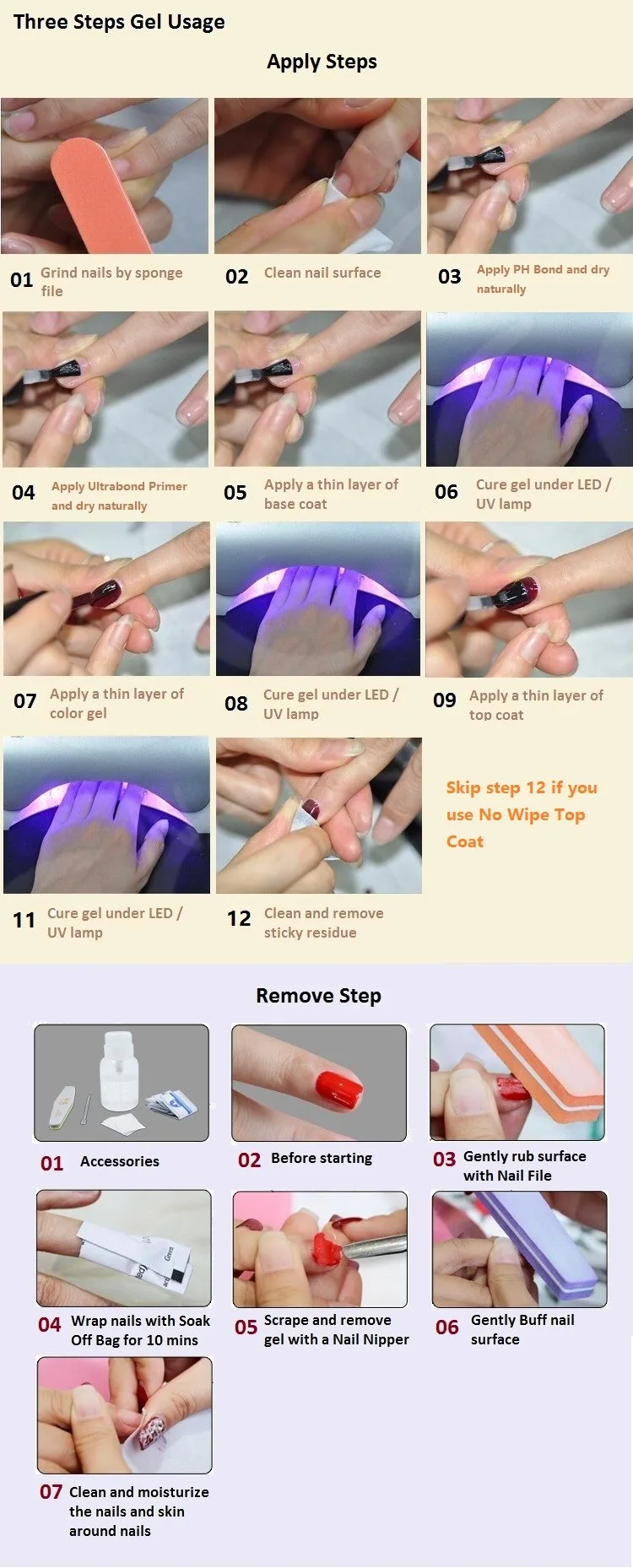 Three Steps Gel Usage

Apply Steps

01 Grind nails by sponge file

02 Clean nail surface

03 Apply PH Bond and dry naturally

04 Apply Ultrabond Primer and dry naturally

05 Apply a thin layer of base coat

06 Cure gel under LED / UV lamp

07 Apply a thin layer of color gel

08 Cure gel under LED / UV lamp

09 Apply a thin layer of top coat

11 Cure gel under LED / UV lamp

12 Clean and remove sticky residue

Skip step 12 if you use No Wipe Top Coat

Remove Step

01 Accessories

02 Before starting

03 Gently rub surface with Nail File

04 Wrap nails with Soak Off Bag for 10 mins

05 Scrape and remove gel with a Nail Nipper

06 Gently Buff nail surface

07 Clean and moisturize the nails and skin around nails