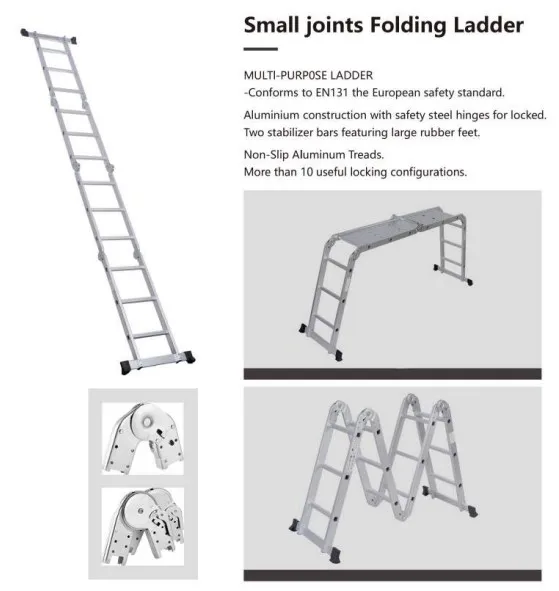 Small joints Folding Ladder

MULTI-PURP0SE LADDER
-Conforms to EN131 the European safety standard.

Aluminium construction with safety steel hinges for locked.
Two stabilizer bars featuring large rubber feet.

Non-Slip Aluminum Treads.
More than 10 useful locking configurations.