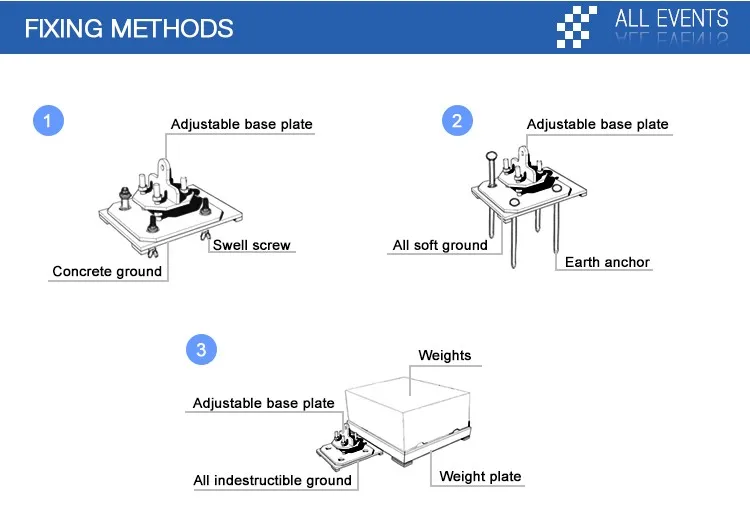 FIXING METHODS

ALL EVENTS

1

Adjustable base plate

Swell screw

Concrete ground

2

Adjustable base plate

All soft ground

Earth anchor

3

Weights

Adjustable base plate

All indestructible ground

Weight plate