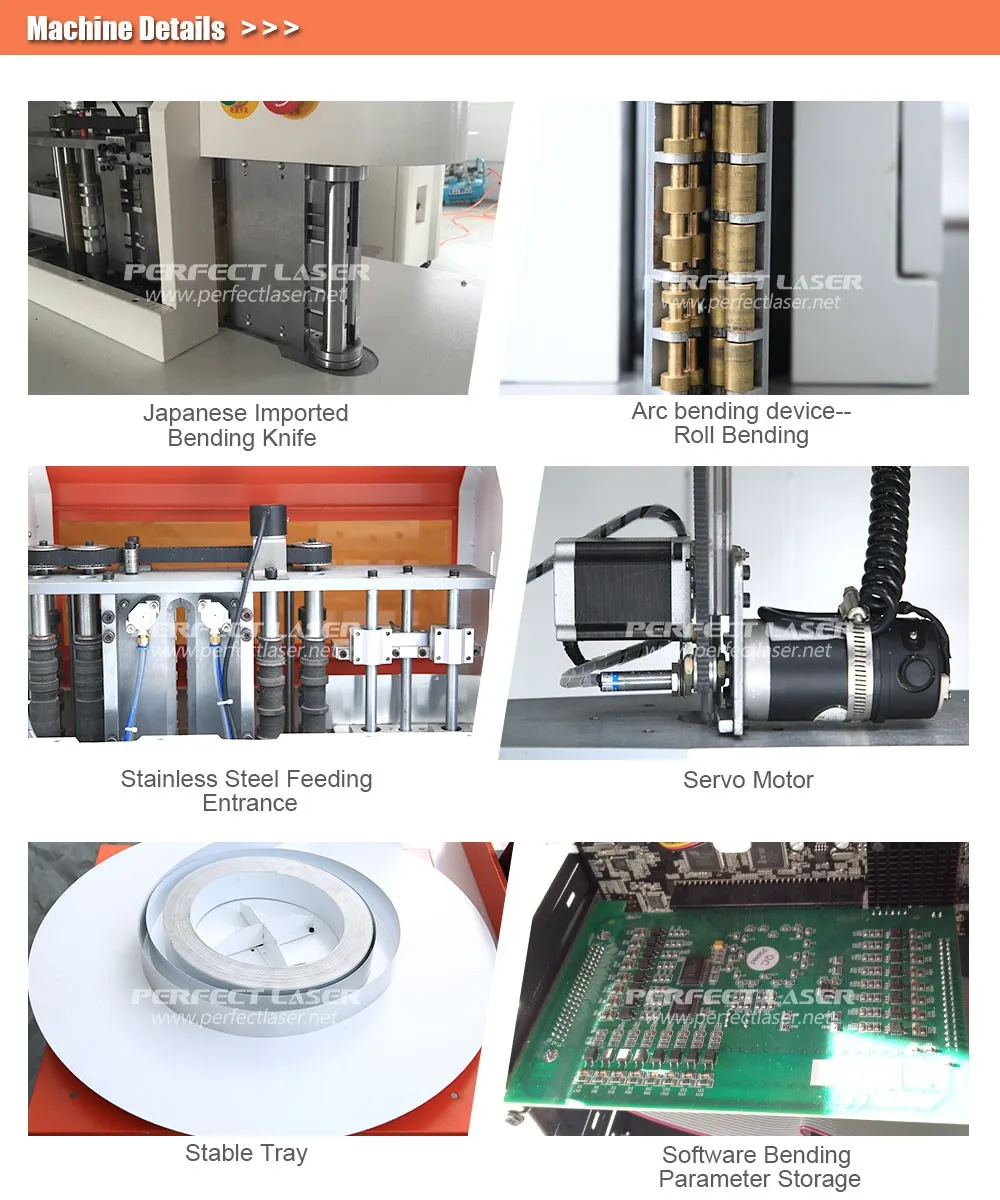 Machine Details >>>

PERFECT LASER
www.perfectlaser.net

Japanese Imported Bending Knife

PERFECT LASER
www.perfectlaser.net

Arc bending device-- Roll Bending

PERFECT LASER
www.perfectlaser.net

Stainless Steel Feeding Entrance

PERFECT LASER
www.perfectlaser.net

Servo Motor

PERFECT LASER
www.perfectlaser.net

Stable Tray

PERFECT LASER
www.perfectlaser.net

Software Bending Parameter Storage