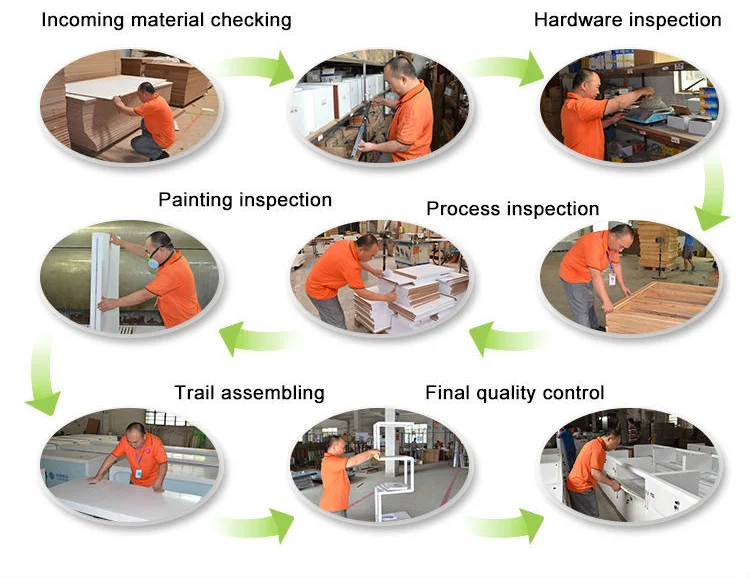 Incoming material checking

Hardware inspection

Painting inspection

Process inspection

Trail assembling

Final quality control