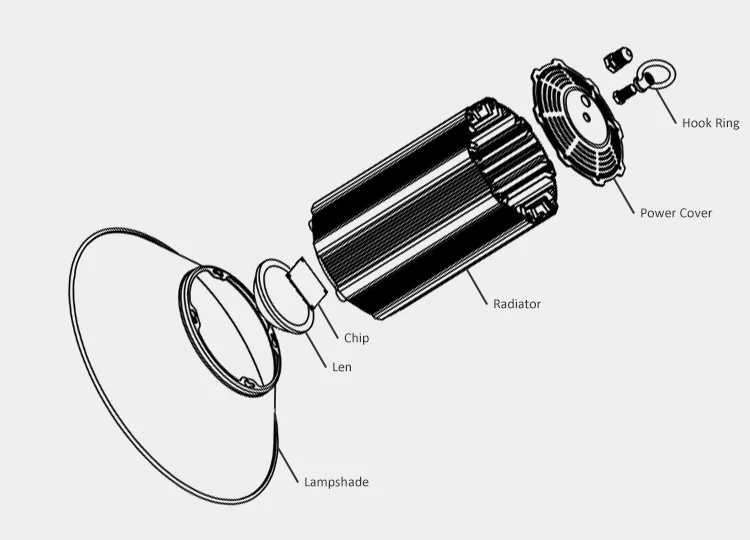 Hook Ring

Power Cover

Radiator

Chip

Len

Lampshade