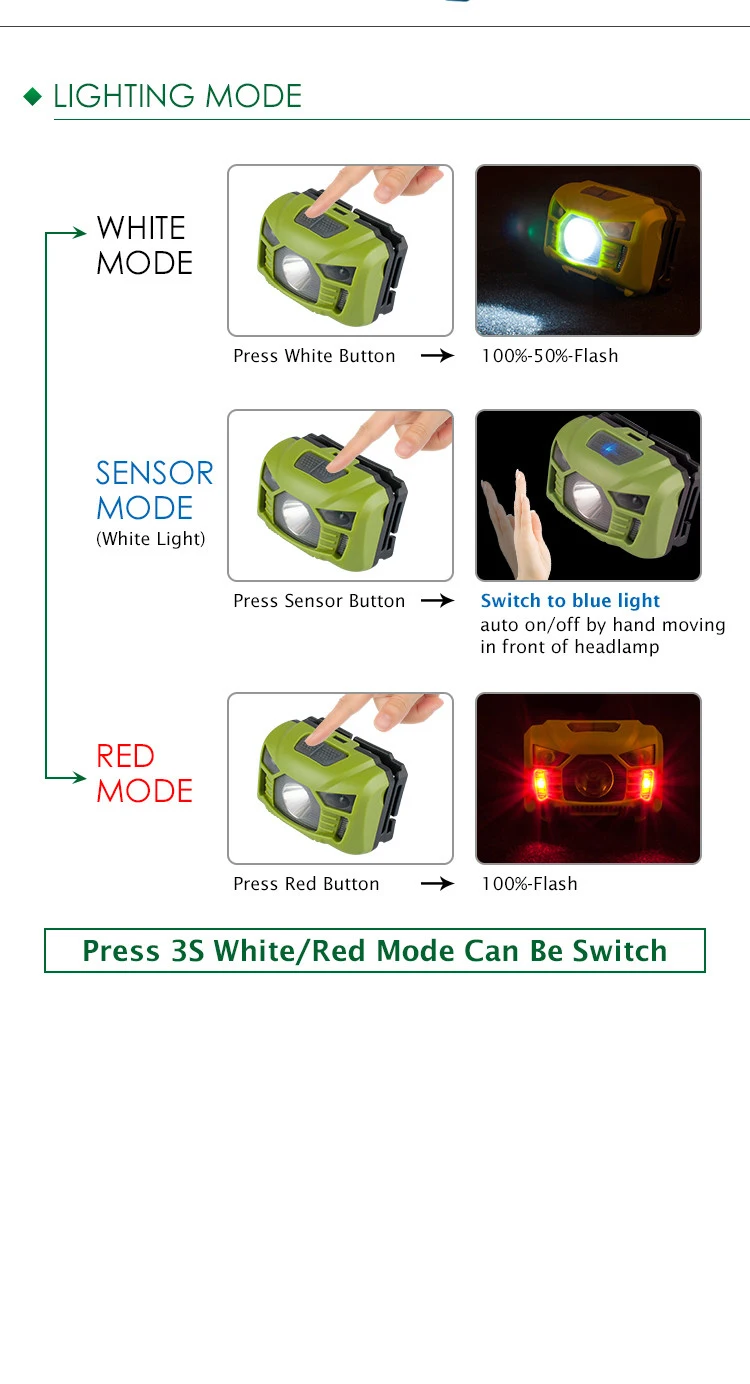 ◆ LIGHTING MODE

WHITE MODE

Press White Button → 100%-50%-Flash

SENSOR MODE
(White Light)

Press Sensor Button → Switch to blue light
auto on/off by hand moving in front of headlamp

RED MODE

Press Red Button → 100%-Flash

Press 3S White/Red Mode Can Be Switch