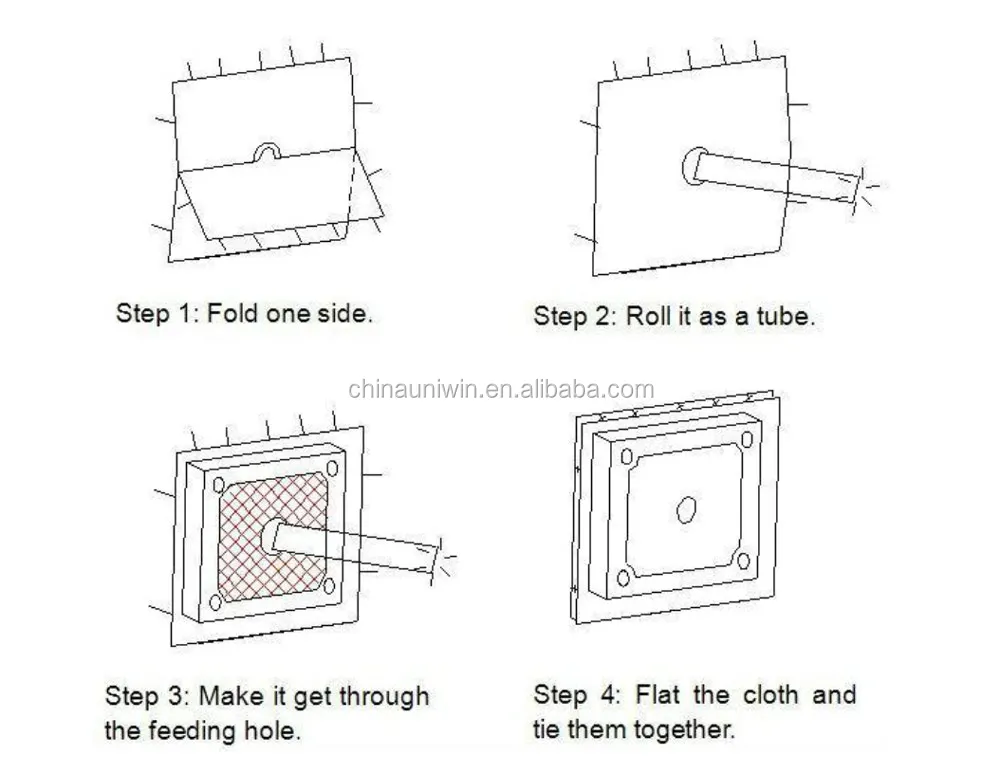 Step 1: Fold one side.

Step 2: Roll it as a tube.

chinauniwin.en.alibaba.com

Step 3: Make it get through the feeding hole.

Step 4: Flat the cloth and tie them together.