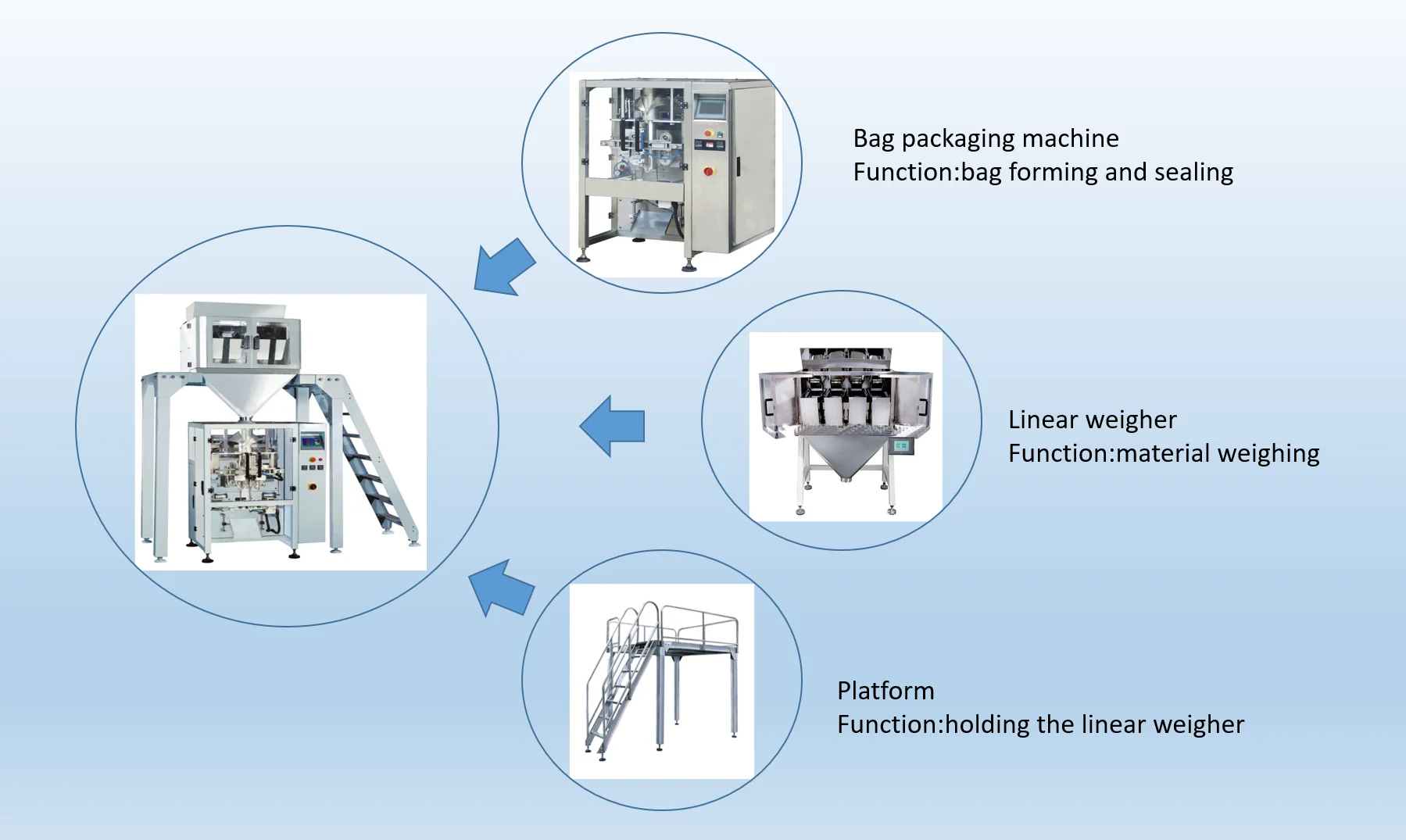 Bag packaging machine
Function:bag forming and sealing

Linear weigher
Function:material weighing

Platform
Function:holding the linear weigher