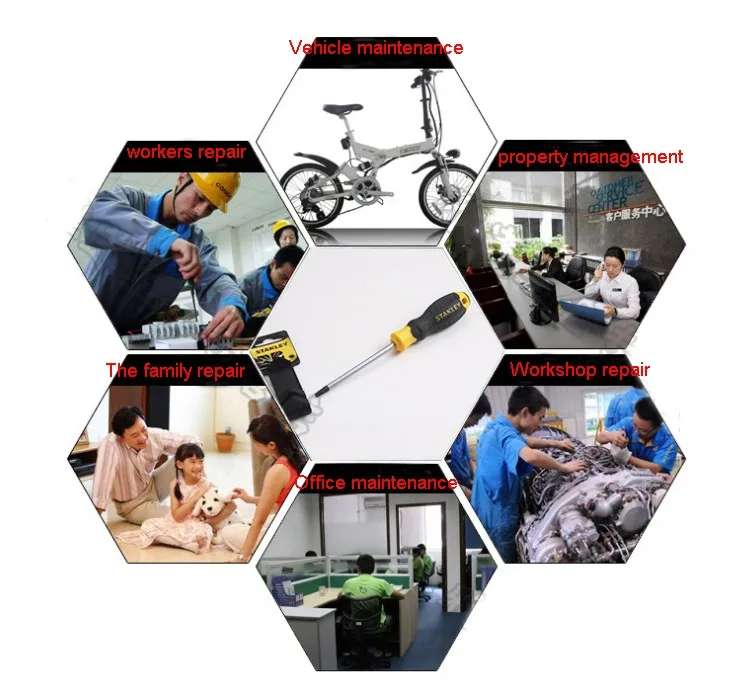 Vehicle maintenance

workers repair

property management

CUSTOMER SERVICE CENTER
客户服务中心

STANLEY

STANLEY

The family repair

Workshop repair

Office maintenance