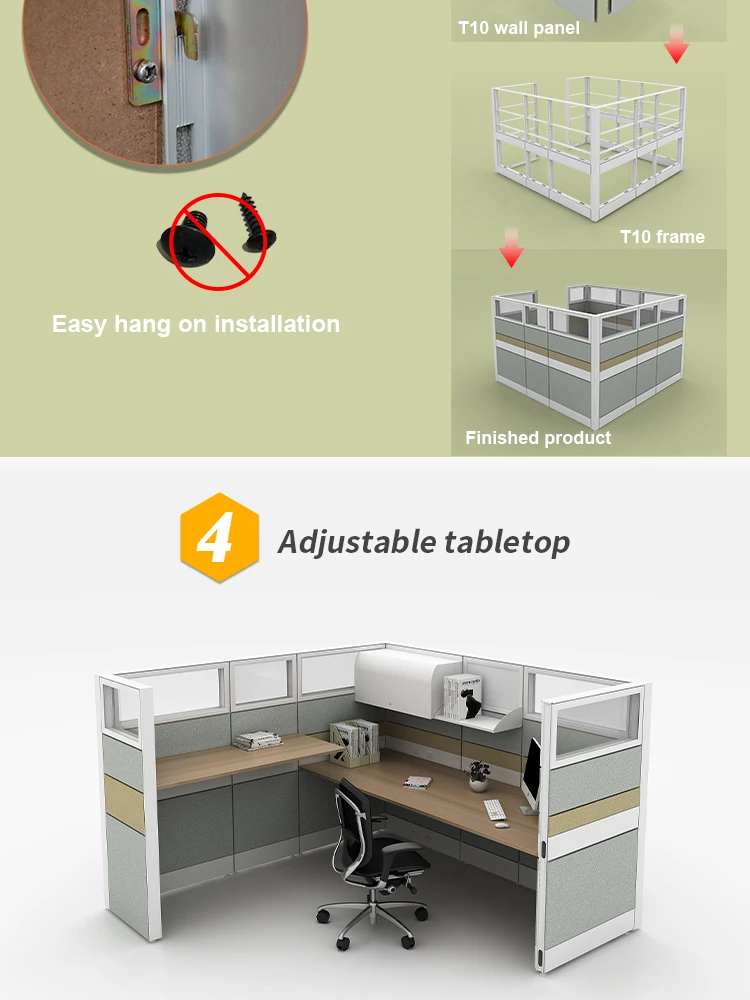 T10 wall panel

T10 frame

Easy hang on installation

Finished product

4 Adjustable tabletop