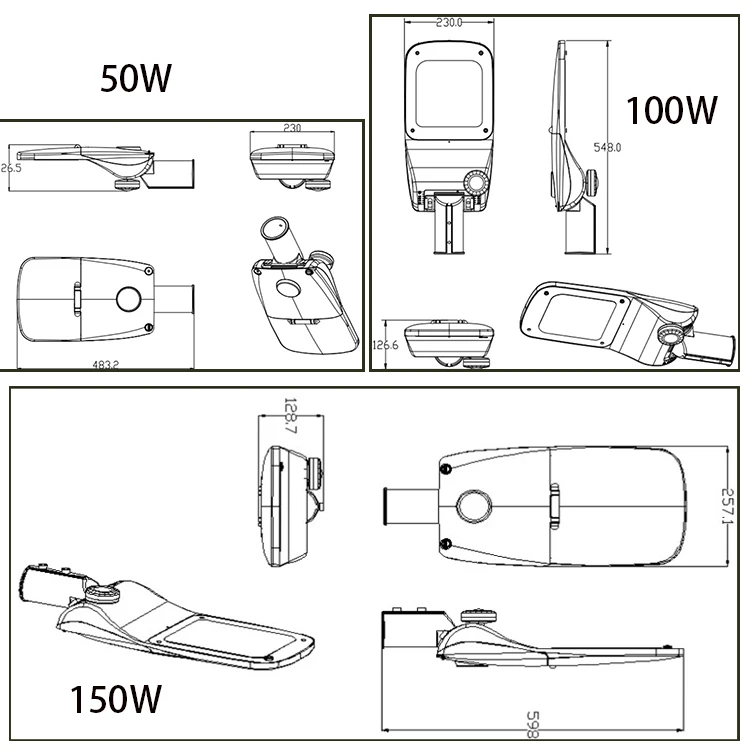 50W

26.5

230

483.2

230.0

100W

548.0

126.6

128.7

257.1

150W

598