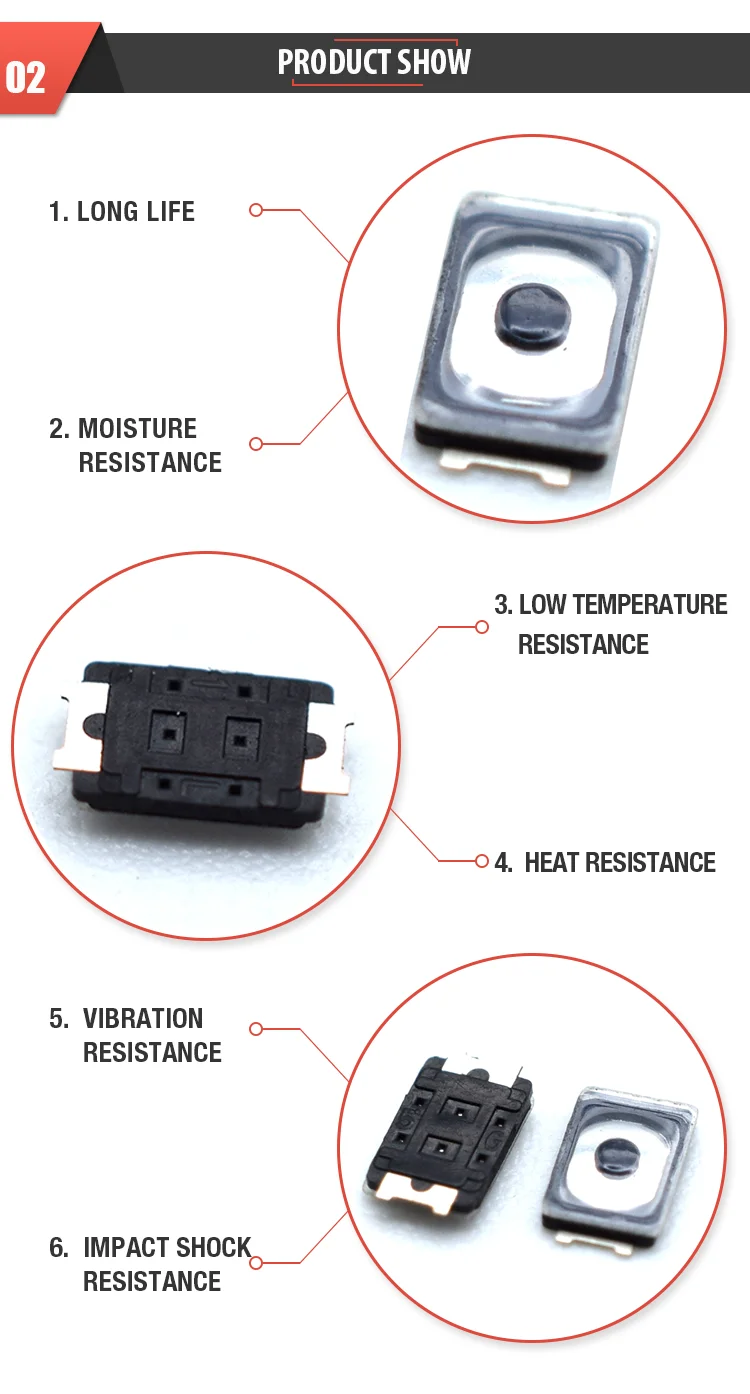 02

PRODUCT SHOW

1. LONG LIFE

2. MOISTURE RESISTANCE

3. LOW TEMPERATURE RESISTANCE

4. HEAT RESISTANCE

5. VIBRATION RESISTANCE

6. IMPACT SHOCK RESISTANCE