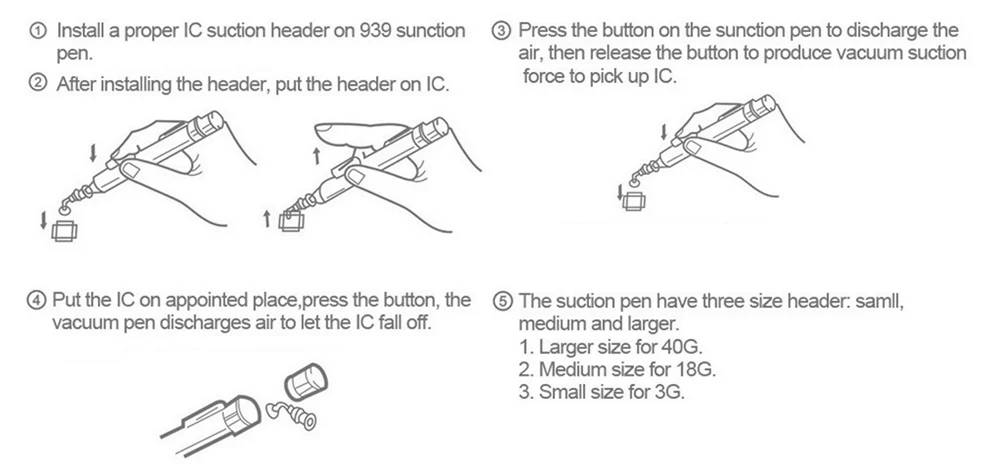 ① Install a proper IC suction header on 939 sunction pen.

② After installing the header, put the header on IC.

③ Press the button on the sunction pen to discharge the air, then release the button to produce vacuum suction force to pick up IC.

④ Put the IC on appointed place,press the button, the vacuum pen discharges air to let the IC fall off.

⑤ The suction pen have three size header: samll, medium and larger.
1. Larger size for 40G.
2. Medium size for 18G.
3. Small size for 3G.