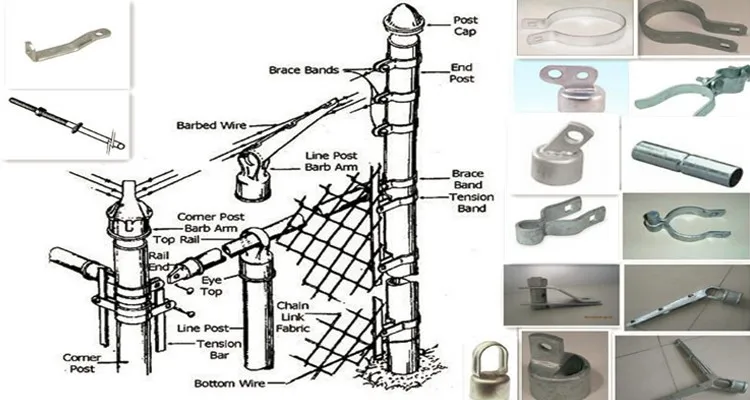 Post Cap

Brace Bands

End Post

Barbed Wire

Line Post Barb Arm

Brace Band

Tension Band

Corner Post Barb Arm

Top Rail

Rail End

Eye Top

Chain Link Fabric

Line Post

Tension Bar

Corner Post

Bottom Wire