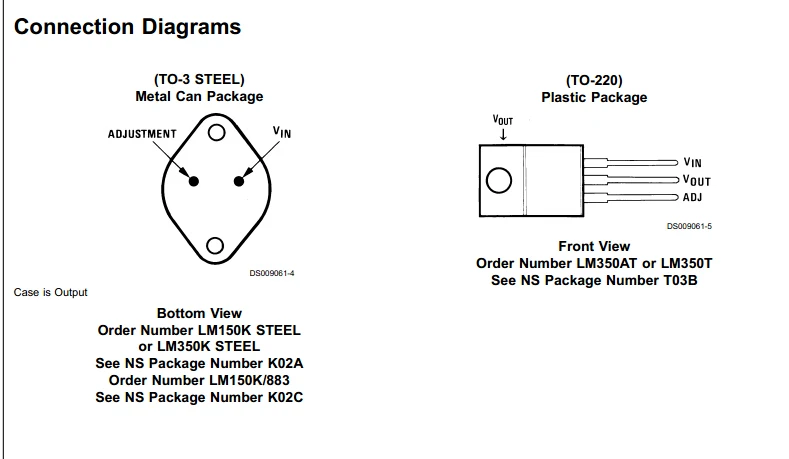 Connection Diagrams

(TO-3 STEEL)
Metal Can Package

ADJUSTMENT

$V_{IN}$

DS009061-4

Case is Output

Bottom View
Order Number LM150K STEEL
or LM350K STEEL
See NS Package Number K02A
Order Number LM150K/883
See NS Package Number K02C

(TO-220)
Plastic Package

$V_{OUT}$

$V_{IN}$
$V_{OUT}$
ADJ

DS009061-5

Front View
Order Number LM350AT or LM350T
See NS Package Number T03B