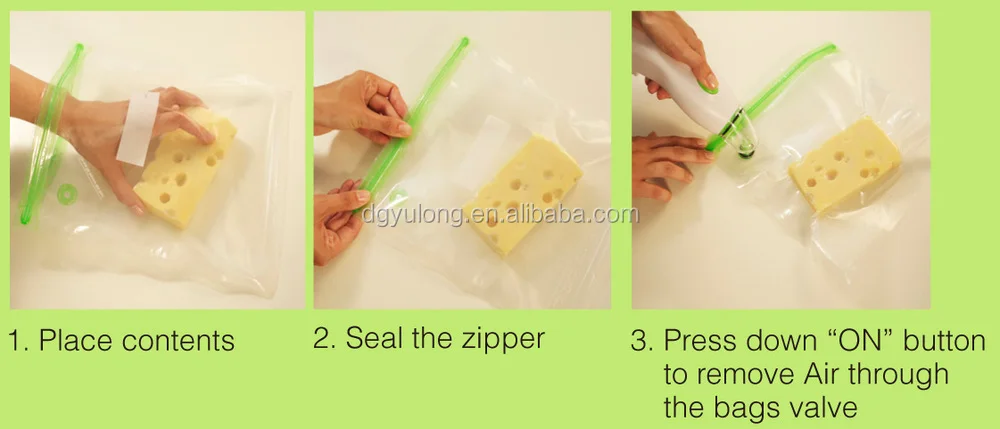 dgyulong.en.alibaba.com

1. Place contents

2. Seal the zipper

3. Press down “ON” button to remove Air through the bags valve