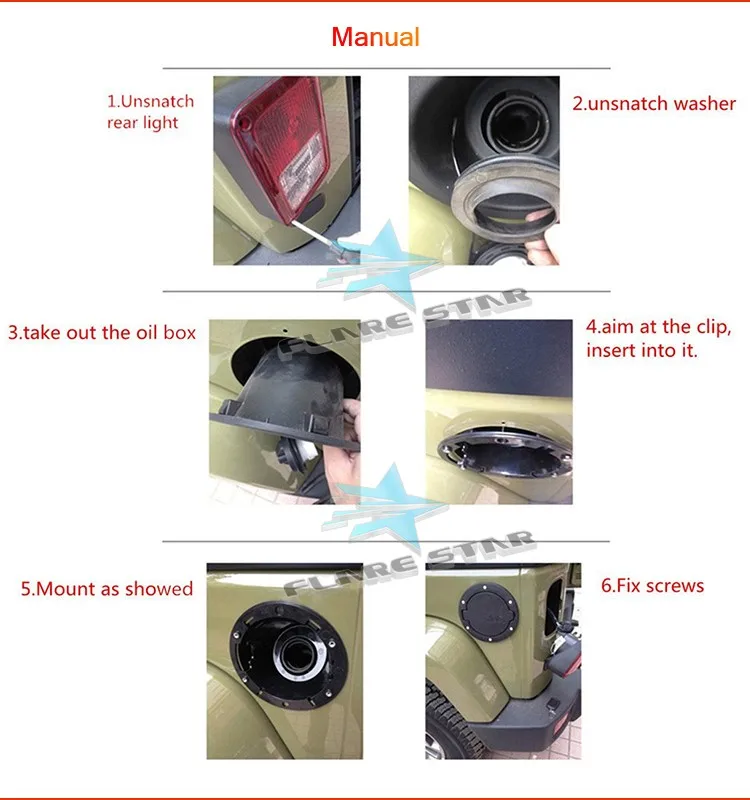 Manual

1.Unsnatch rear light

2.unsnatch washer

FLARE STAR

3.take out the oil box

4.aim at the clip, insert into it.

FLARE STAR

5.Mount as showed

6.Fix screws